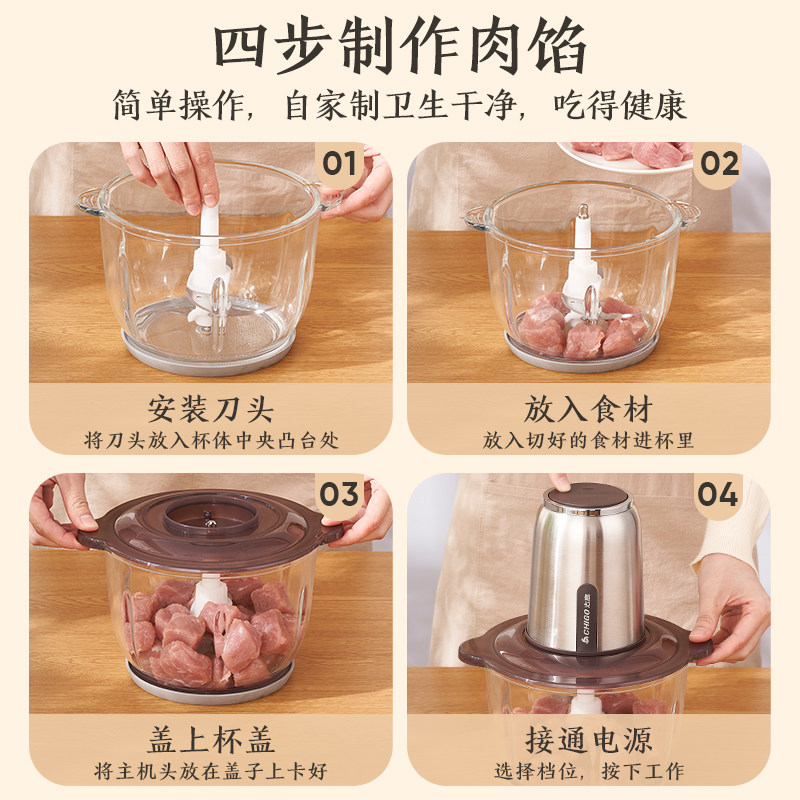 四步制作肉馅

简单操作，自家制卫生干净，吃得健康

01

安装刀头

将刀头放入杯体中央凸台处

02

放入食材

放入切好的食材进杯里

03

盖上杯盖

将主机头放在盖子上卡好

04

CHIGO 志高

接通电源

选择档位，按下工作