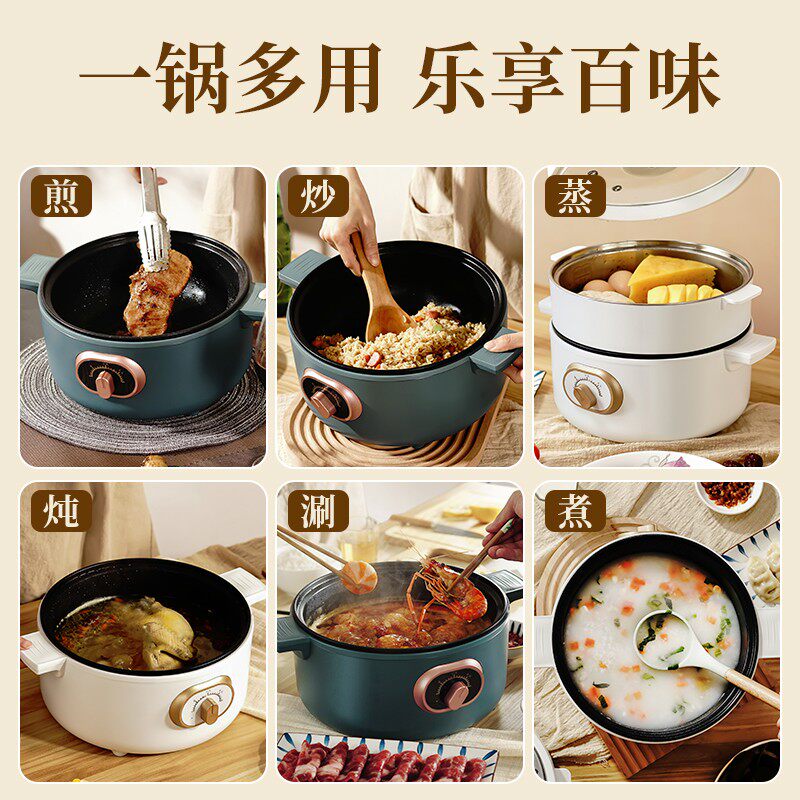 一锅多用 乐享百味

煎

炒

蒸

炖

涮

煮