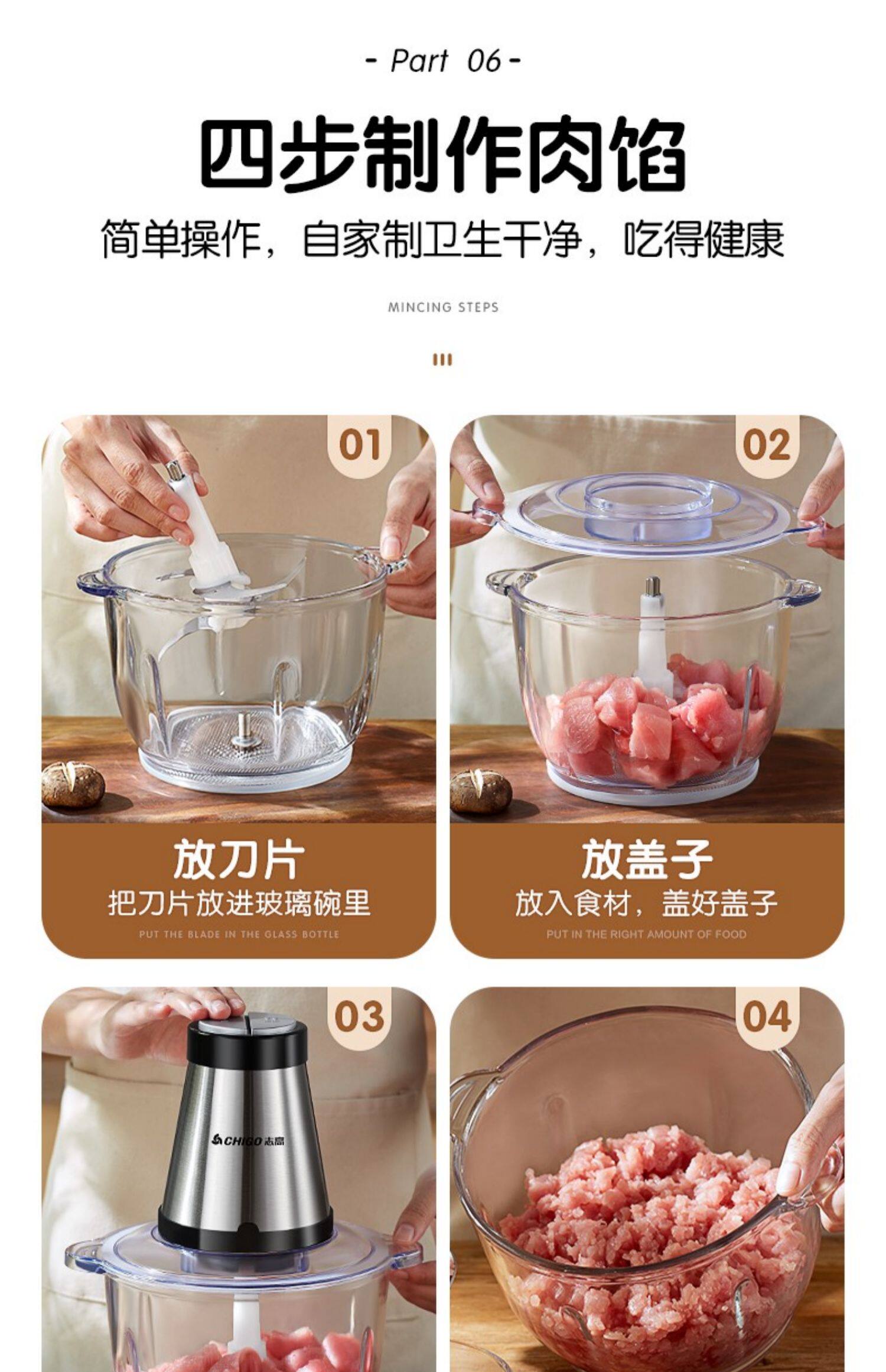 - Part 06 -

四步制作肉馅

简单操作，自家制卫生干净，吃得健康

MINCING STEPS

01

放刀片
把刀片放进玻璃碗里
PUT THE BLADE IN THE GLASS BOTTLE

02

放盖子
放入食材，盖好盖子
PUT IN THE RIGHT AMOUNT OF FOOD

03

CHIGO 志高

04