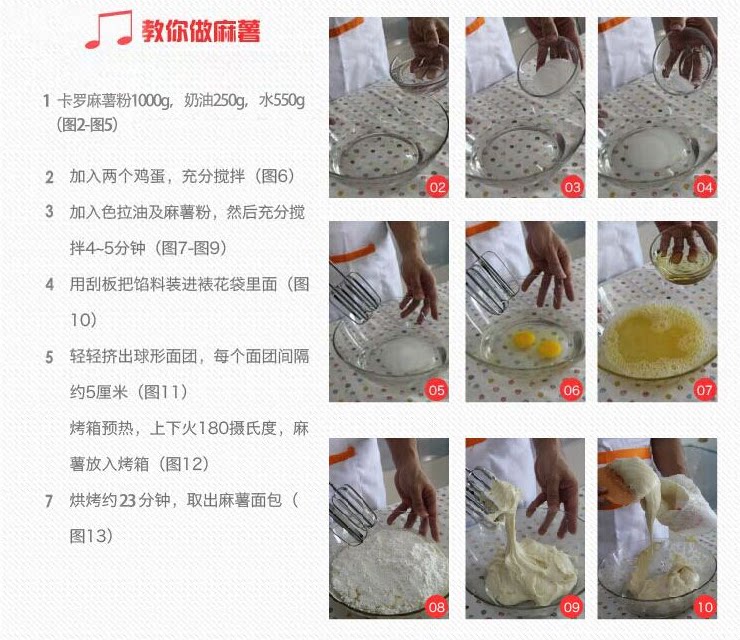 教你做麻薯

1 卡罗麻薯粉1000g，奶油250g，水550g（图2-图5）

2 加入两个鸡蛋，充分搅拌（图6）

3 加入色拉油及麻薯粉，然后充分搅拌4~5分钟（图7-图9）

4 用刮板把馅料装进裱花袋里面（图10）

5 轻轻挤出球形面团，每个面团间隔约5厘米（图11）

烤箱预热，上下火180摄氏度，麻薯放入烤箱（图12）

7 烘烤约23分钟，取出麻薯面包（图13）

02

03

04

05

06

07

08

09

10