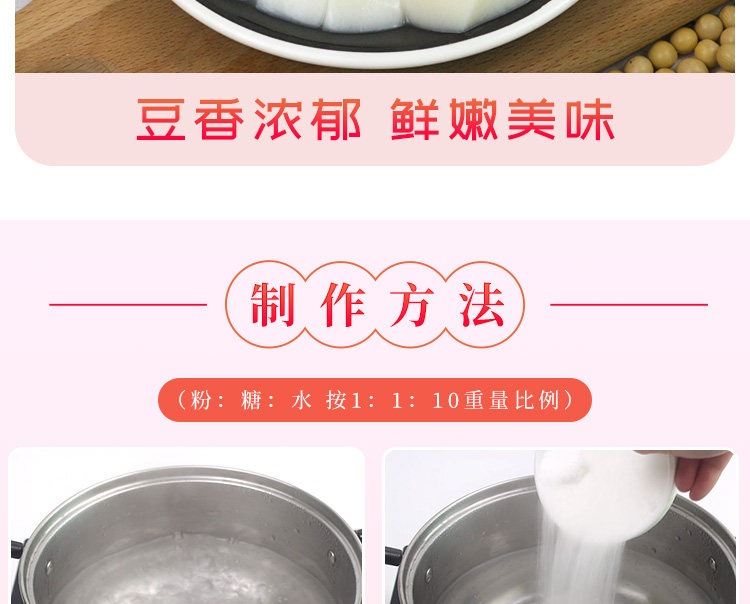 豆香浓郁 鲜嫩美味

制作方法

（粉：糖：水 按1：1：10重量比例）