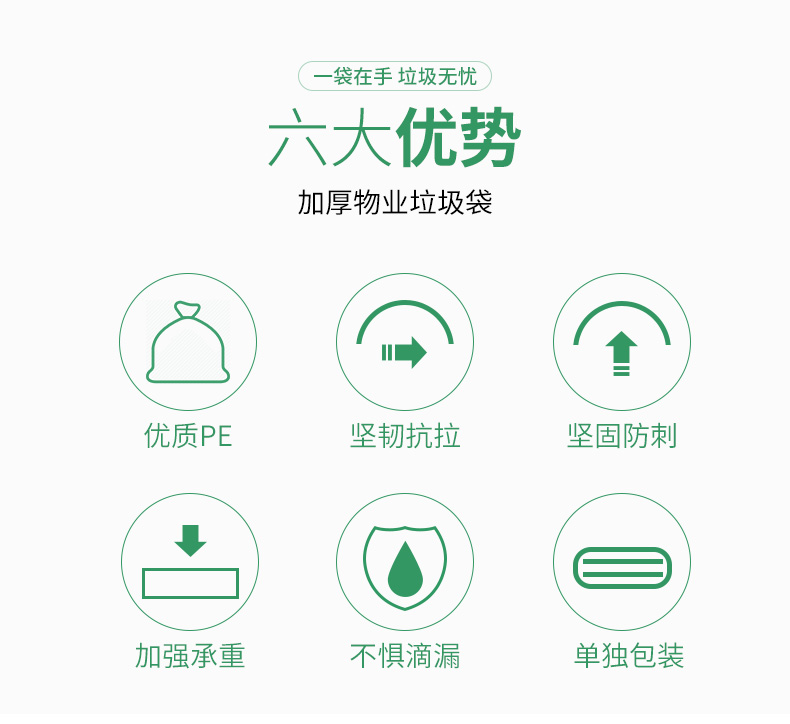 一袋在手 垃圾无忧

六大优势

加厚物业垃圾袋

优质PE

坚韧抗拉

坚固防刺

加强承重

不惧滴漏

单独包装