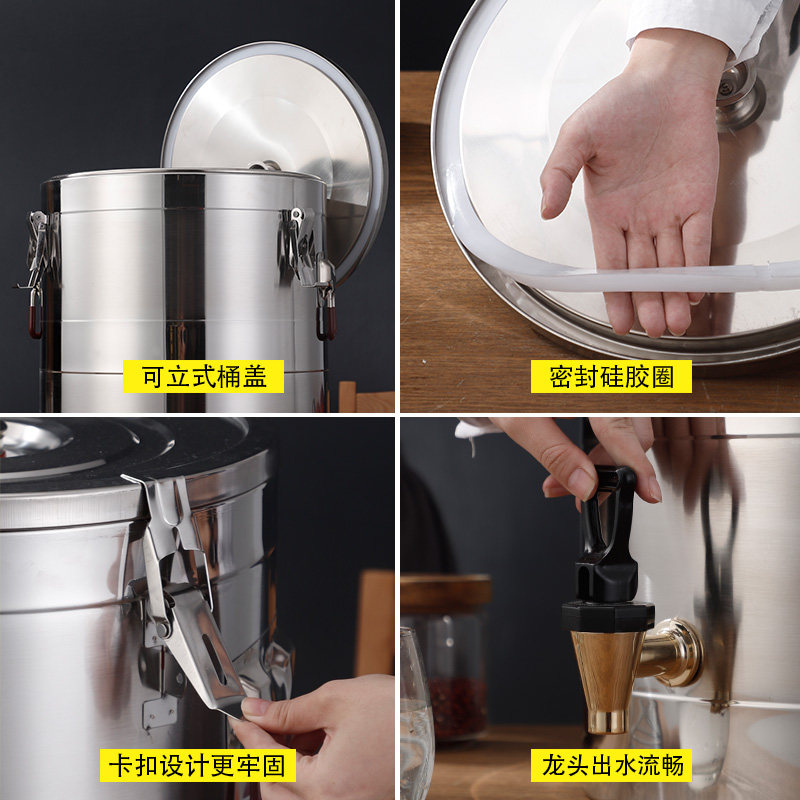 可立式桶盖

密封硅胶圈

卡扣设计更牢固

龙头出水流畅