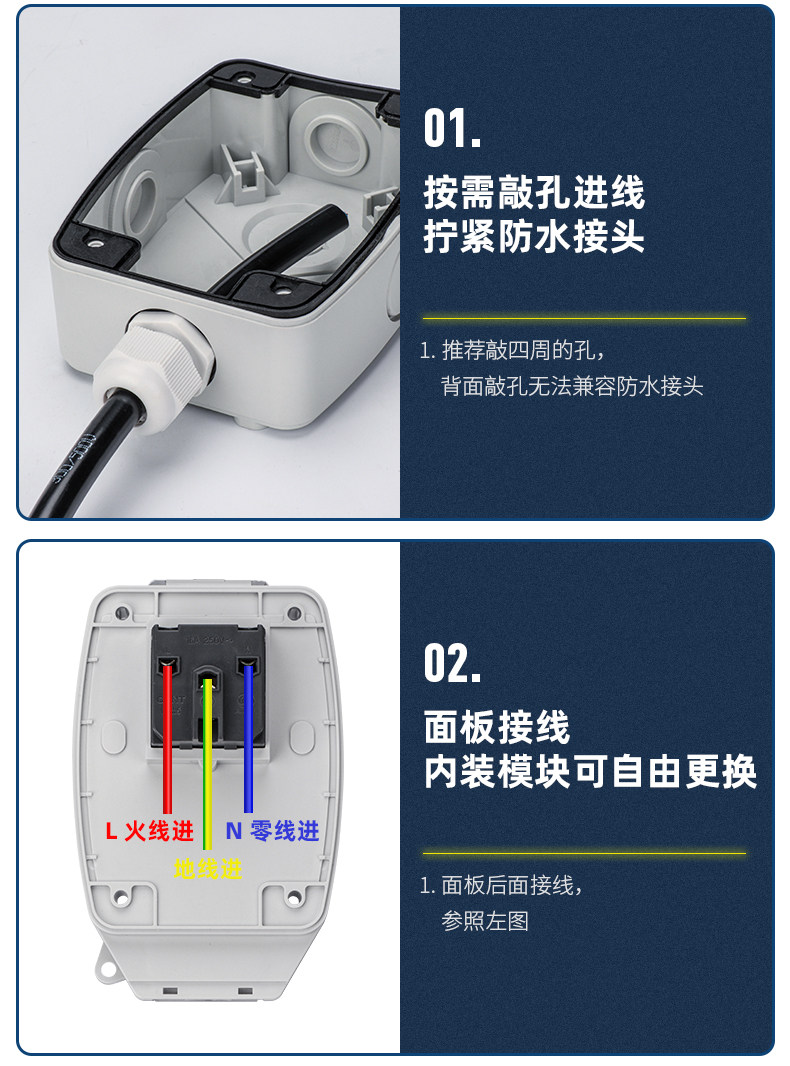 01.

按需敲孔进线
拧紧防水接头

1. 推荐敲四周的孔，
背面敲孔无法兼容防水接头

L 火线进
N 零线进
地线进

02.

面板接线
内装模块可自由更换

1. 面板后面接线，
参照左图