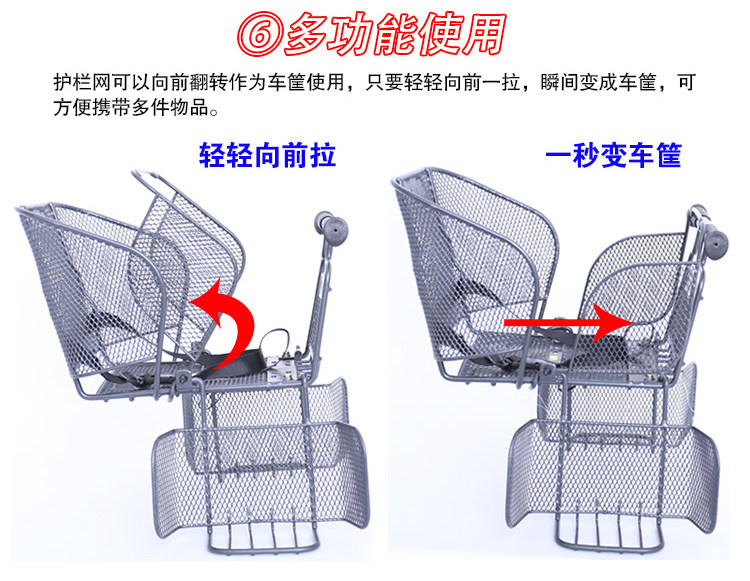 ⑥多功能使用

护栏网可以向前翻转作为车筐使用，只要轻轻向前一拉，瞬间变成车筐，可方便携带多件物品。

轻轻向前拉

一秒变车筐