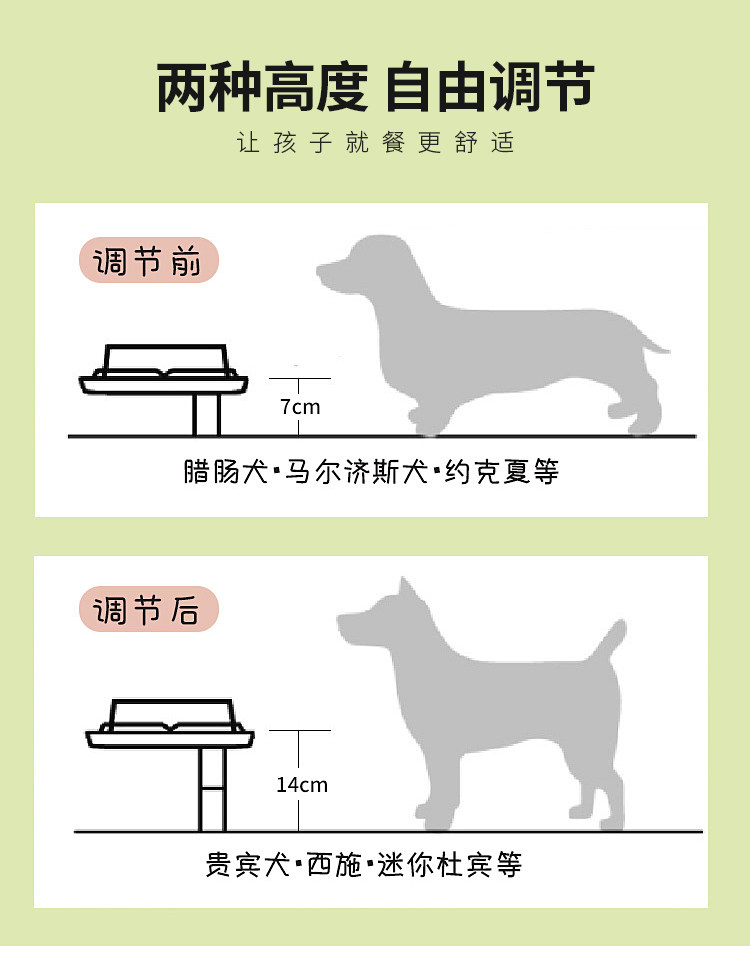 两种高度 自由调节

让孩子就餐更舒适

调节前

7cm

腊肠犬·马尔济斯犬·约克夏等

调节后

14cm

贵宾犬·西施·迷你杜宾等