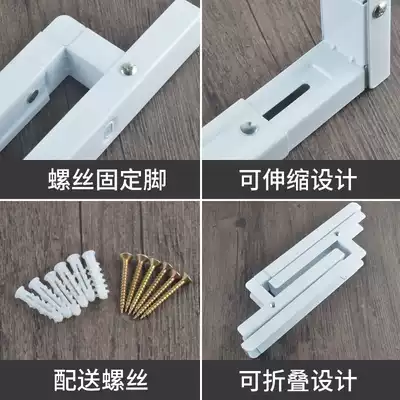 螺丝固定脚

可伸缩设计

配送螺丝

可折叠设计