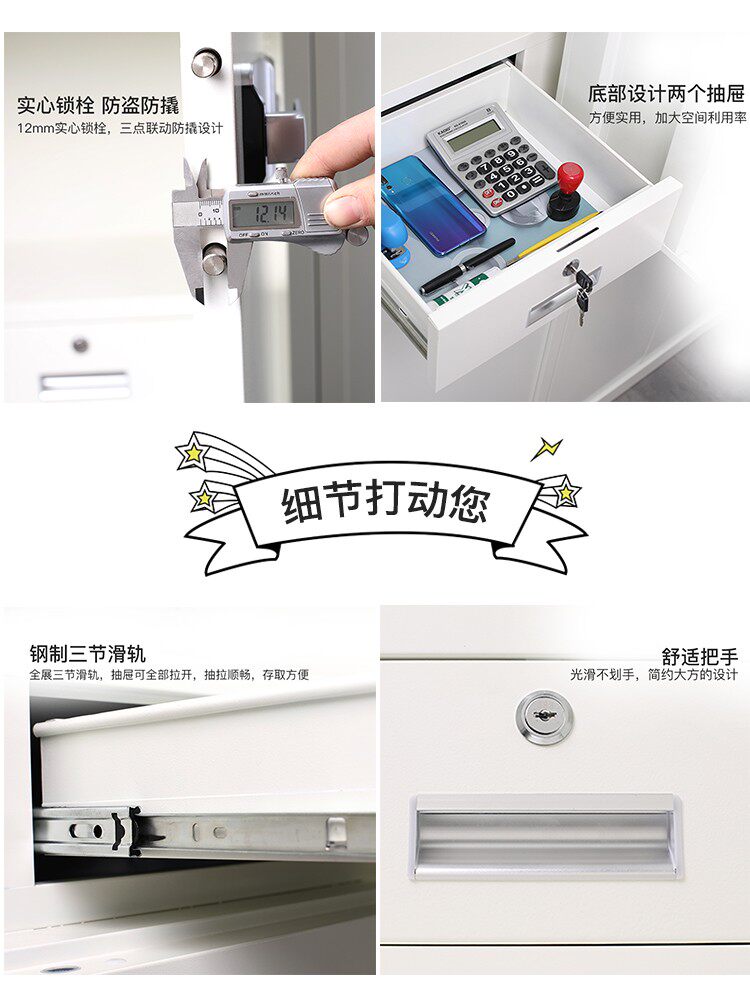 实心锁栓 防盗防撬
12mm实心锁栓，三点联动防撬设计

12.14

底部设计两个抽屉
方便实用，加大空间利用率

细节打动您

钢制三节滑轨
全展三节滑轨，抽屉可全部拉开，抽拉顺畅，存取方便

舒适把手
光滑不划手，简约大方的设计