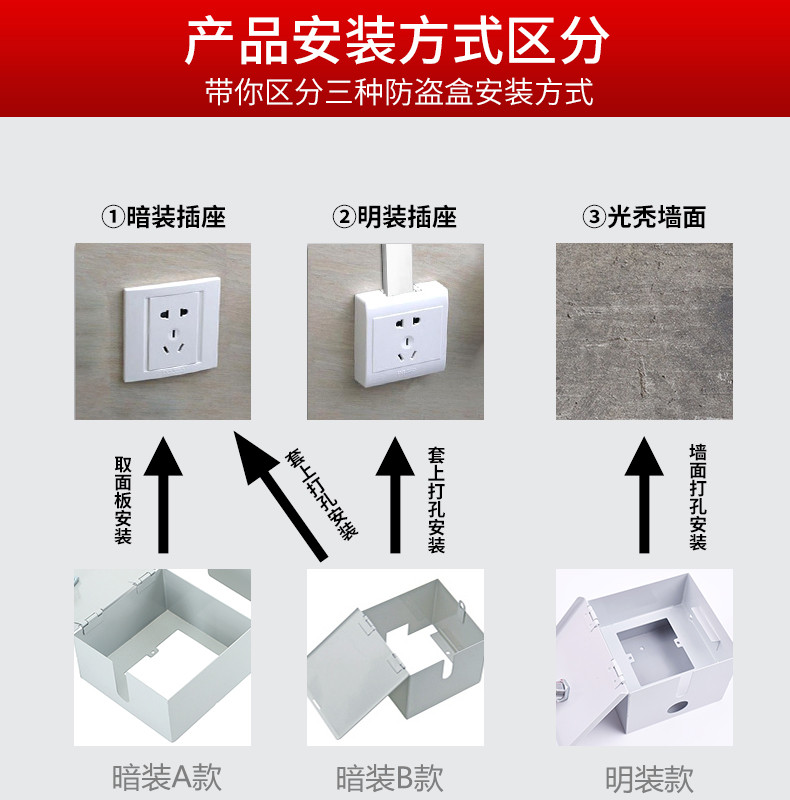 产品安装方式区分

带你区分三种防盗盒安装方式

①暗装插座

②明装插座

③光秃墙面

取面板安装

套上打孔安装

套上打孔安装

墙面打孔安装

暗装A款

暗装B款

明装款