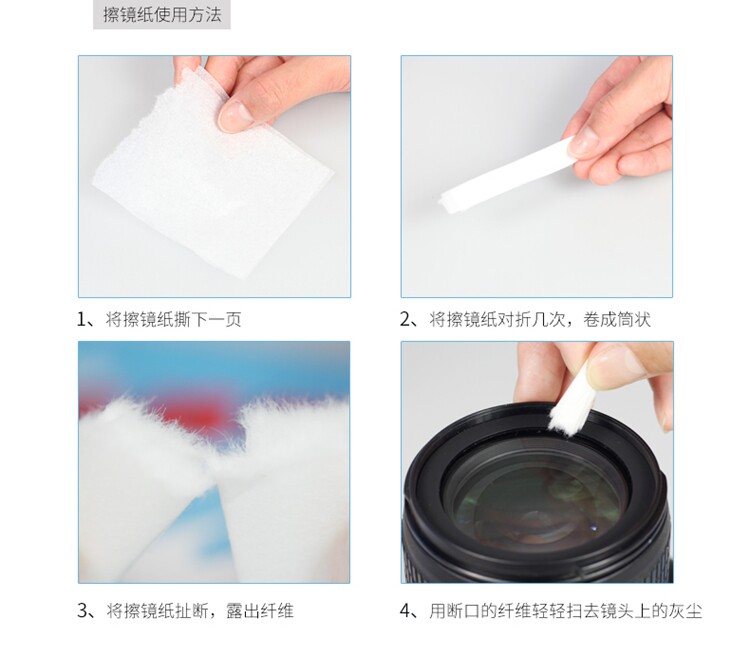 擦镜纸使用方法

1、将擦镜纸撕下一页

2、将擦镜纸对折几次，卷成筒状

3、将擦镜纸扯断，露出纤维

4、用断口的纤维轻轻扫去镜头上的灰尘