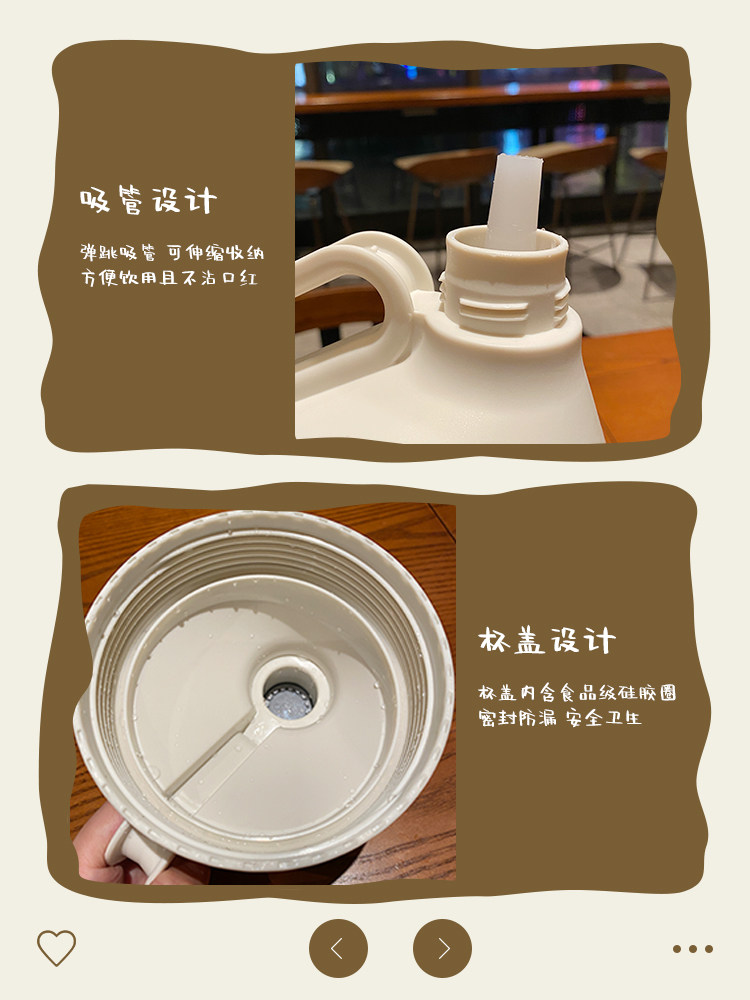 吸管设计

弹跳吸管 可伸缩收纳
方便饮用且不沾口红

杯盖设计

杯盖内含食品级硅胶圈
密封防漏 安全卫生