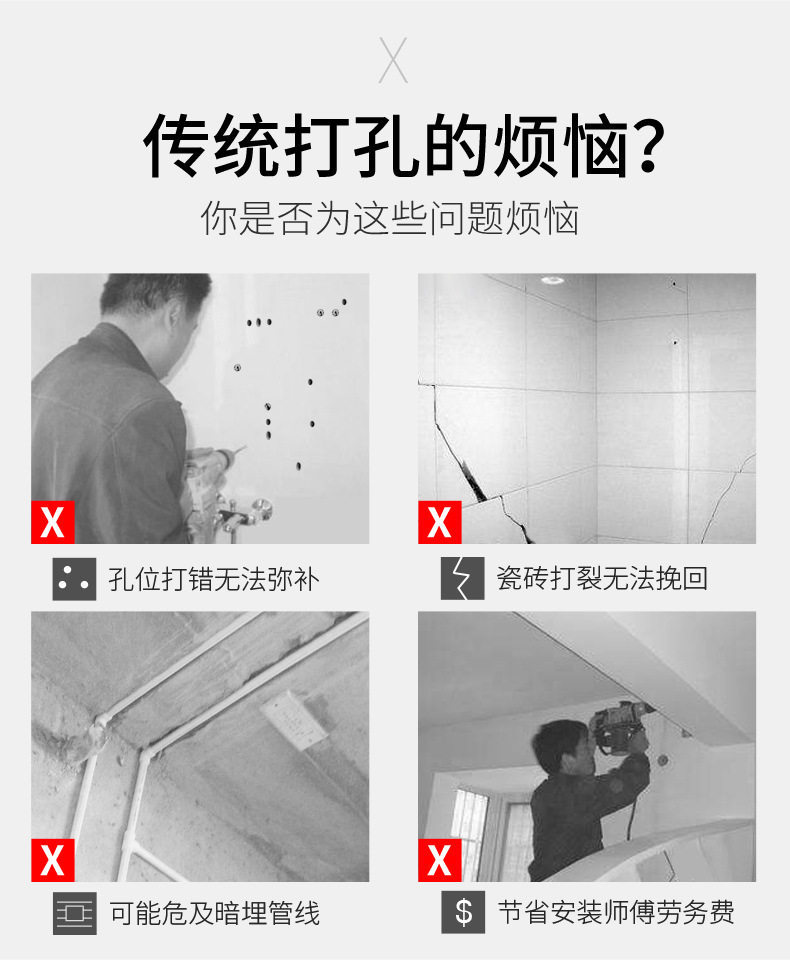 X

传统打孔的烦恼?

你是否为这些问题烦恼

X

孔位打错无法弥补

X

瓷砖打裂无法挽回

X

可能危及暗埋管线

X

$ 节省安装师傅劳务费