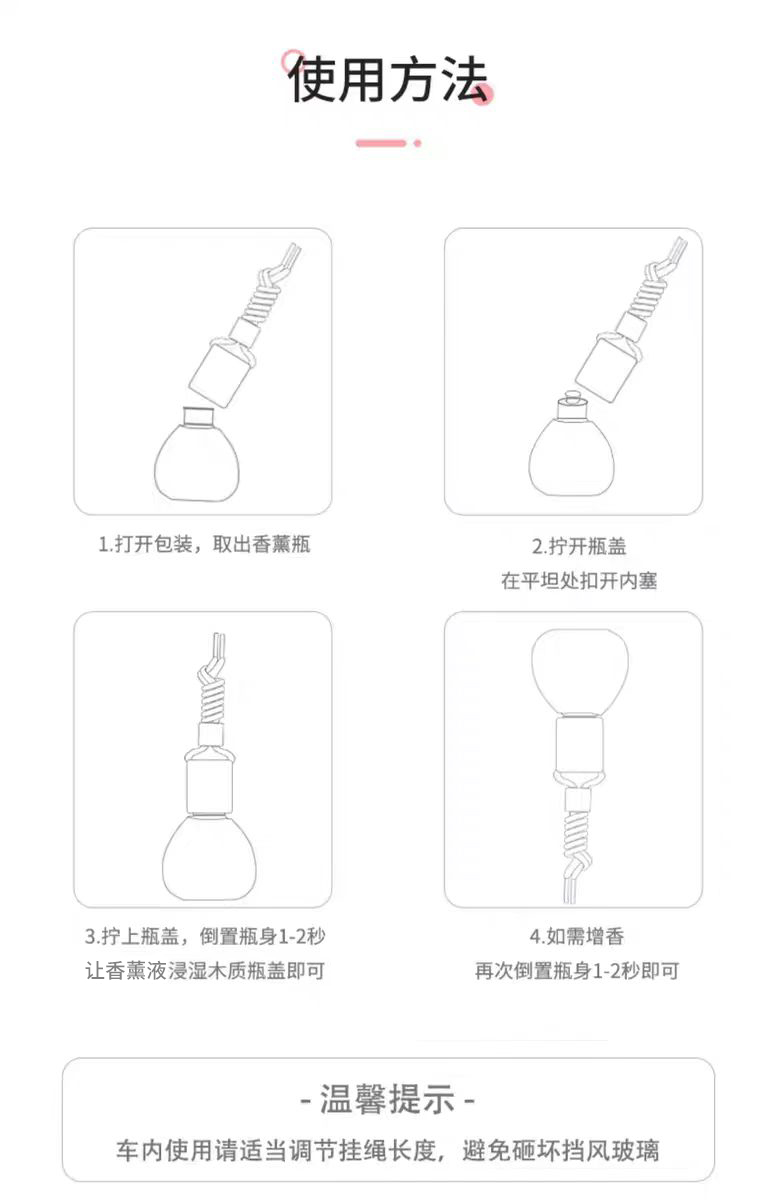 使用方法

1.打开包装，取出香薰瓶

2.拧开瓶盖
在平坦处扣开内塞

3.拧上瓶盖，倒置瓶身1-2秒
让香薰液浸湿木质瓶盖即可

4.如需增香
再次倒置瓶身1-2秒即可

- 温馨提示 -
车内使用请适当调节挂绳长度，避免砸坏挡风玻璃