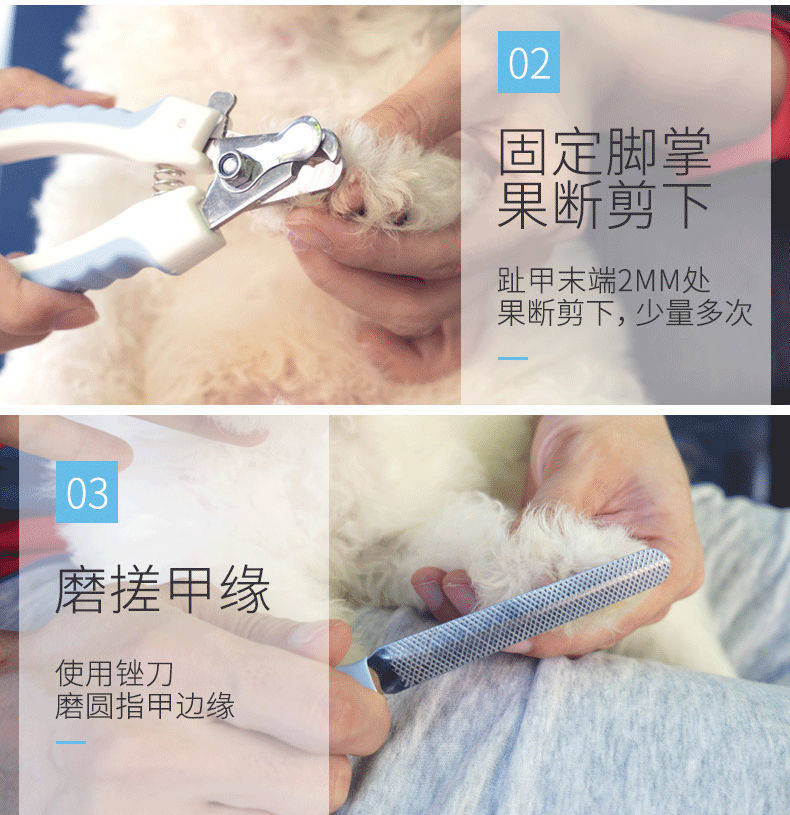 02

固定脚掌
果断剪下

趾甲末端2MM处
果断剪下，少量多次

03

磨搓甲缘

使用锉刀
磨圆指甲边缘