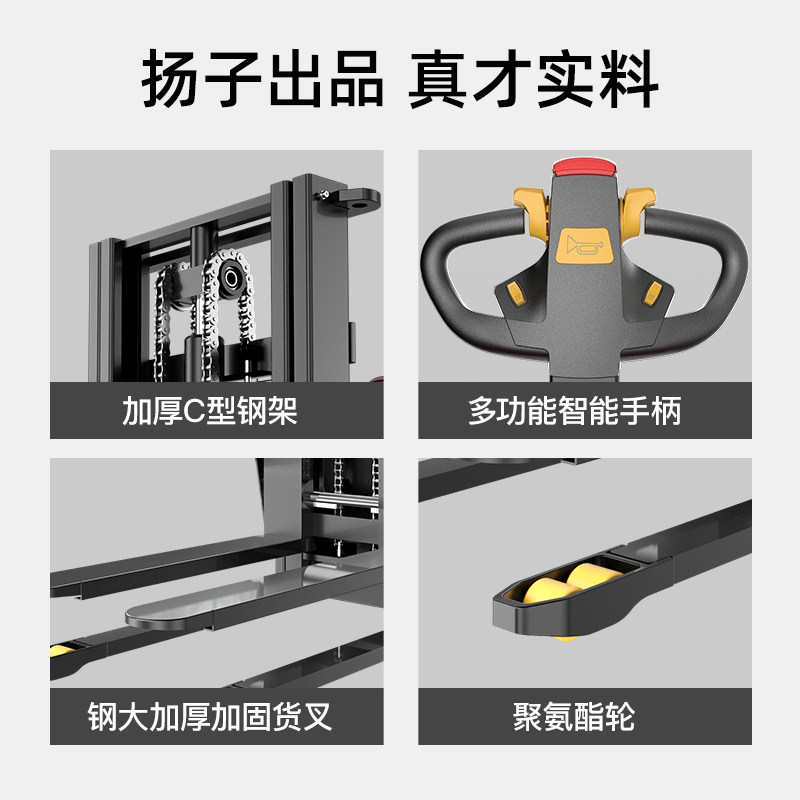 扬子出品 真才实料

加厚C型钢架

多功能智能手柄

钢大加厚加固货叉

聚氨酯轮