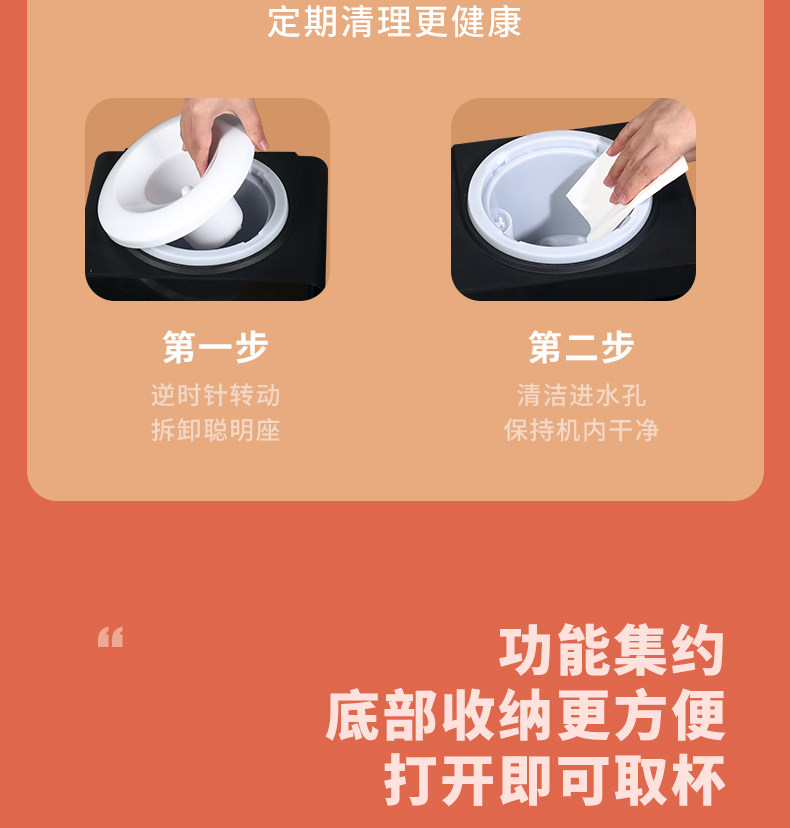 定期清理更健康

第一步
逆时针转动
拆卸聪明座

第二步
清洁进水孔
保持机内干净

“

功能集约
底部收纳更方便
打开即可取杯