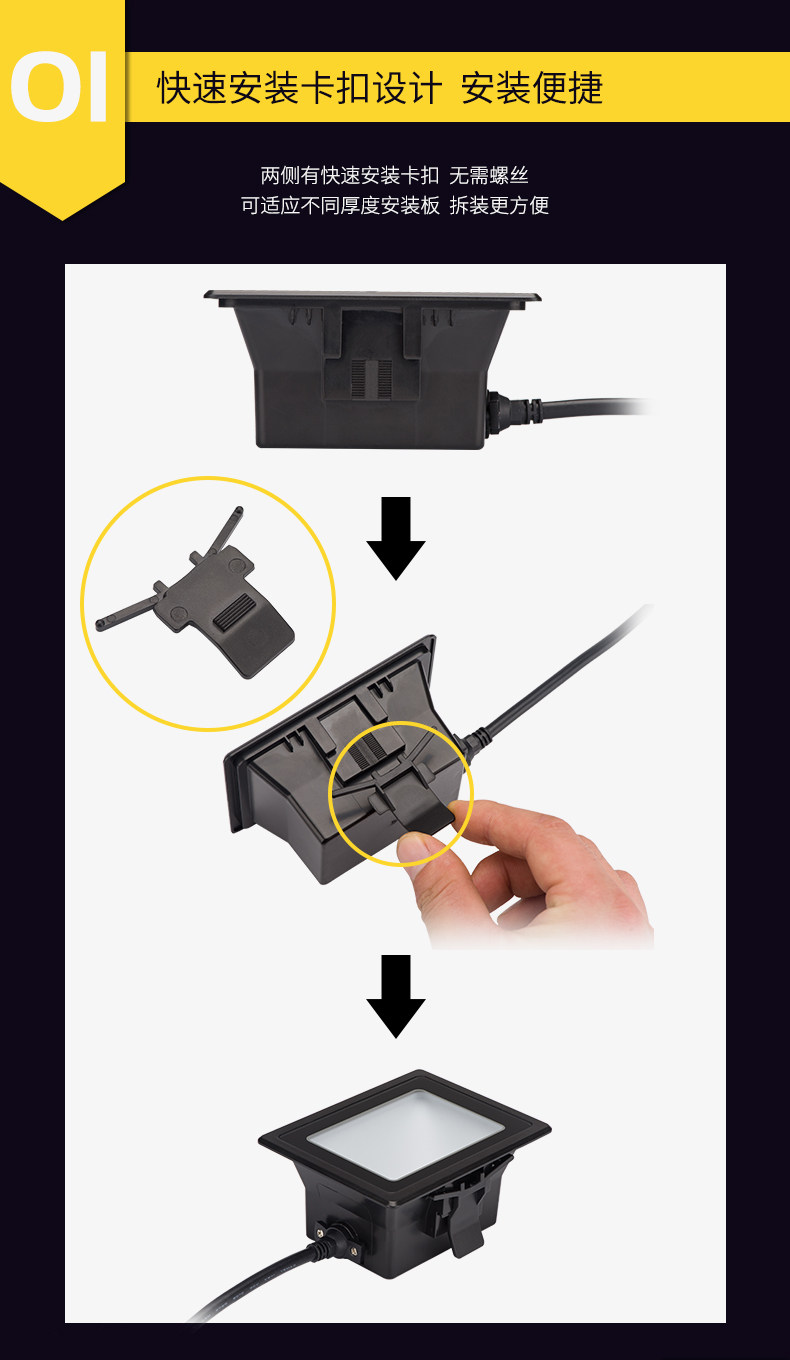 OI

快速安装卡扣设计 安装便捷

两侧有快速安装卡扣 无需螺丝
可适应不同厚度安装板 拆装更方便