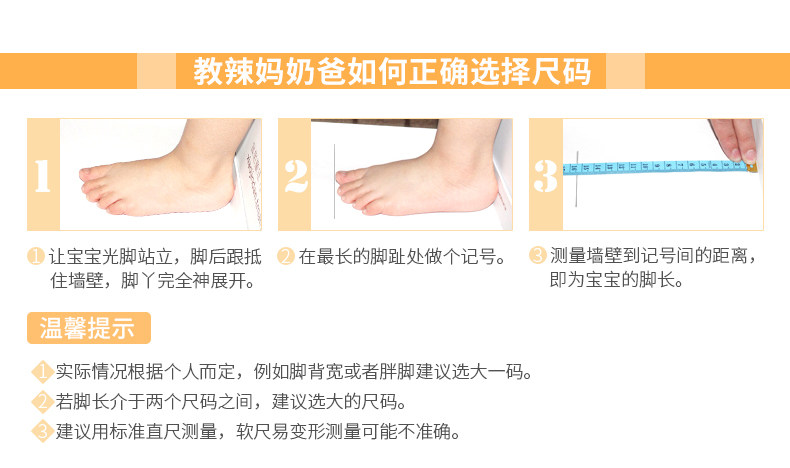 教辣妈奶爸如何正确选择尺码

1

2

3

1 让宝宝光脚站立，脚后跟抵住墙壁，脚丫完全神展开。

2 在最长的脚趾处做个记号。

3 测量墙壁到记号间的距离，即为宝宝的脚长。

温馨提示

1 实际情况根据个人而定，例如脚背宽或者胖脚建议选大一码。

2 若脚长介于两个尺码之间，建议选大的尺码。

3 建议用标准直尺测量，软尺易变形测量可能不准确。