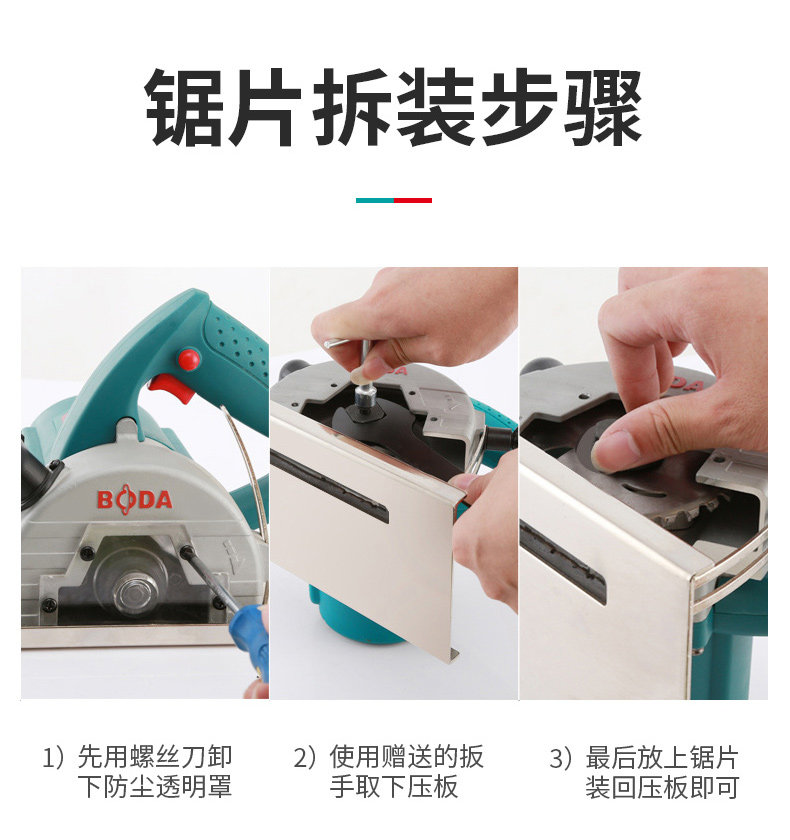 锯片拆装步骤

BODA

1）先用螺丝刀卸下防尘透明罩

2）使用赠送的扳手取下压板

3）最后放上锯片装回压板即可