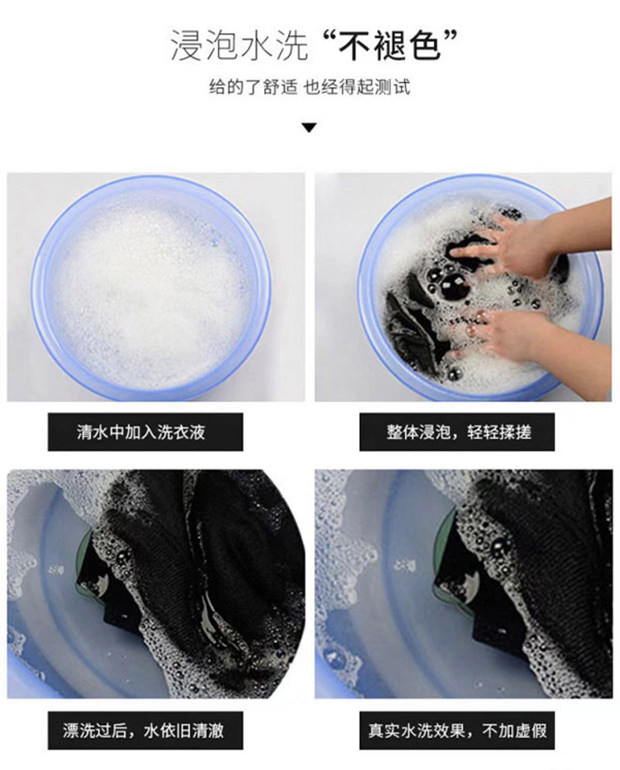 浸泡水洗 “不褪色”

给的了舒适 也经得起测试

清水中加入洗衣液

整体浸泡，轻轻揉搓

漂洗过后，水依旧清澈

真实水洗效果，不加虚假