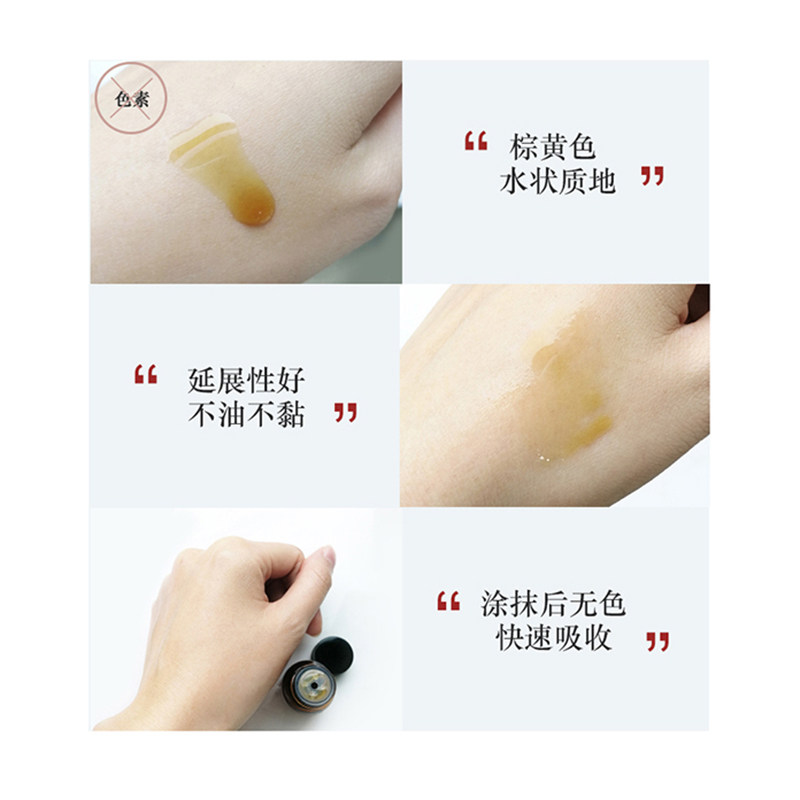 色素

“ 棕黄色
水状质地 ”

“ 延展性好
不油不黏 ”

“ 涂抹后无色
快速吸收 ”