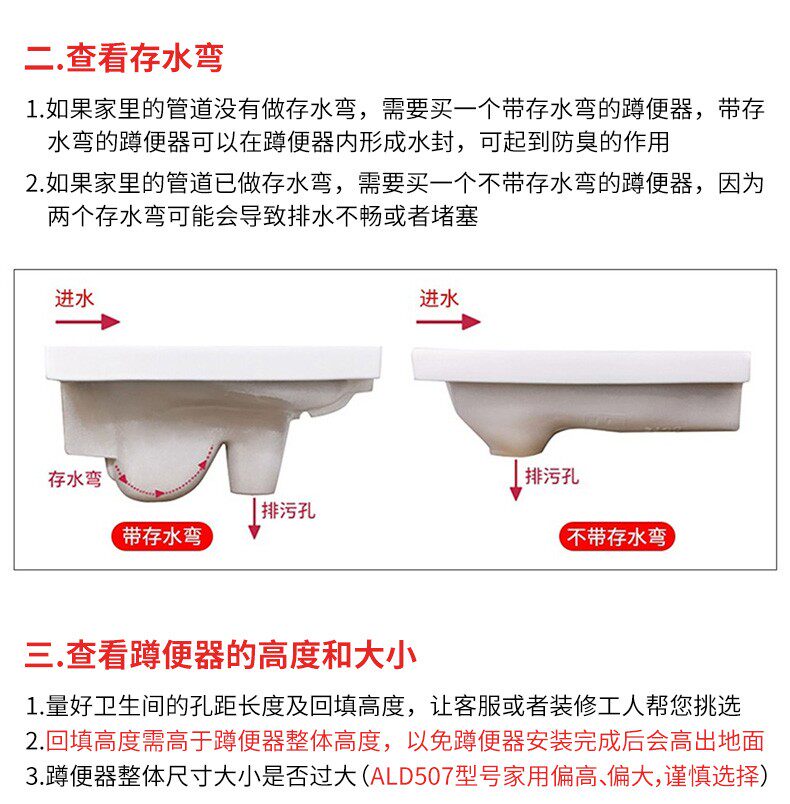 二.查看存水弯

1.如果家里的管道没有做存水弯，需要买一个带存水弯的蹲便器，带存水弯的蹲便器可以在蹲便器内形成水封，可起到防臭的作用

2.如果家里的管道已做存水弯，需要买一个不带存水弯的蹲便器，因为两个存水弯可能会导致排水不畅或者堵塞

进水

存水弯

排污孔

带存水弯

进水

排污孔

不带存水弯

三.查看蹲便器的高度和大小

1.量好卫生间的孔距长度及回填高度，让客服或者装修工人帮您挑选

2.回填高度需高于蹲便器整体高度，以免蹲便器安装完成后会高出地面

3.蹲便器整体尺寸大小是否过大(ALD507型号家用偏高、偏大，谨慎选择)