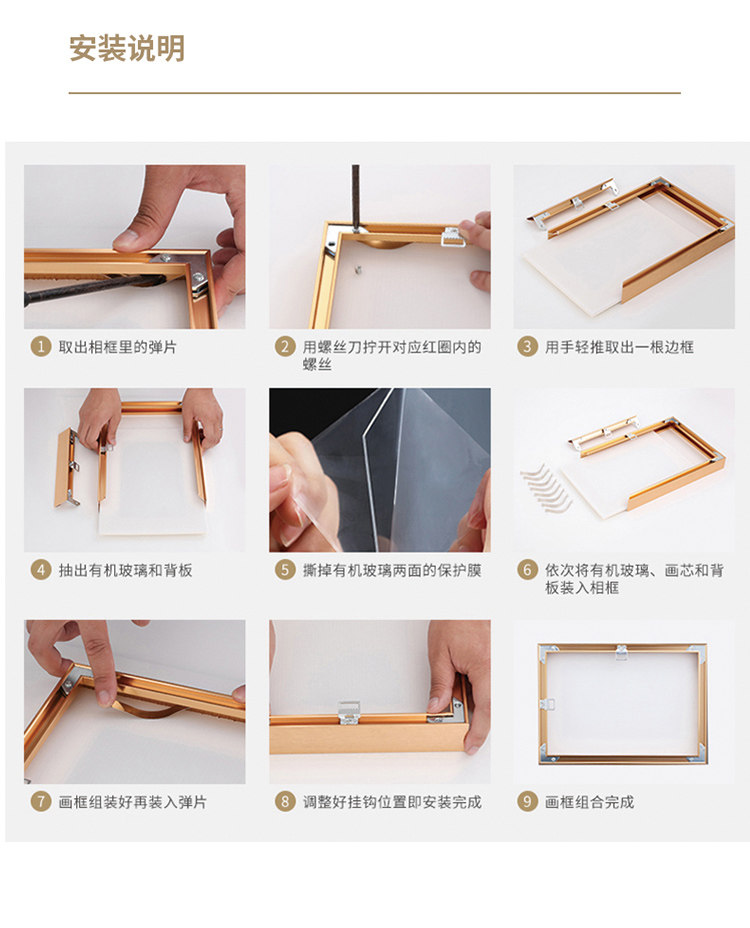 安装说明

1 取出相框里的弹片

2 用螺丝刀拧开对应红圈内的螺丝

3 用手轻推取出一根边框

4 抽出有机玻璃和背板

5 撕掉有机玻璃两面的保护膜

6 依次将有机玻璃、画芯和背板装入相框

7 画框组装好再装入弹片

8 调整好挂钩位置即安装完成

9 画框组合完成