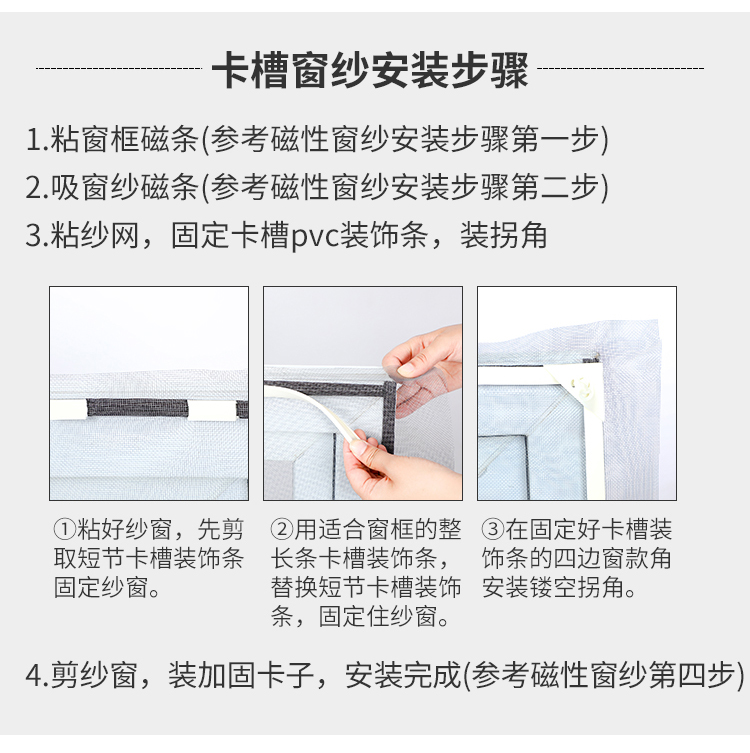 卡槽窗纱安装步骤

1.粘窗框磁条(参考磁性窗纱安装步骤第一步)

2.吸窗纱磁条(参考磁性窗纱安装步骤第二步)

3.粘纱网，固定卡槽pvc装饰条，装拐角

①粘好纱窗，先剪取短节卡槽装饰条固定纱窗。

②用适合窗框的整长条卡槽装饰条，替换短节卡槽装饰条，固定住纱窗。

③在固定好卡槽装饰条的四边窗款角安装镂空拐角。

4.剪纱窗，装加固卡子，安装完成(参考磁性窗纱第四步)