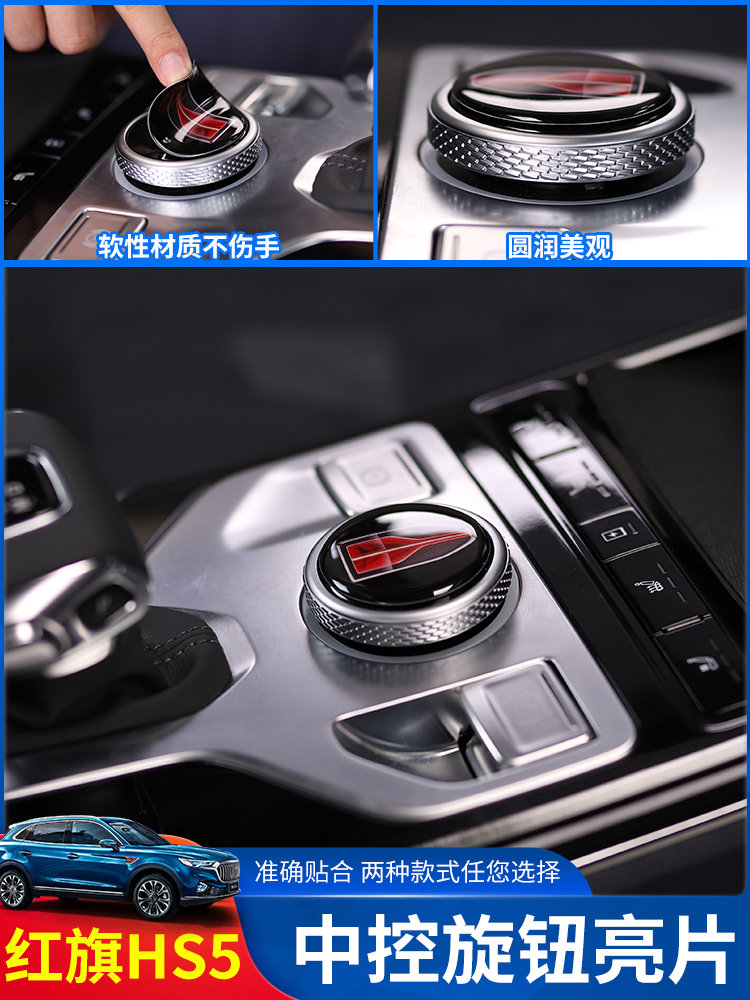 软性材质不伤手

圆润美观

准确贴合 两种款式任您选择

红旗HS5

中控旋钮亮片