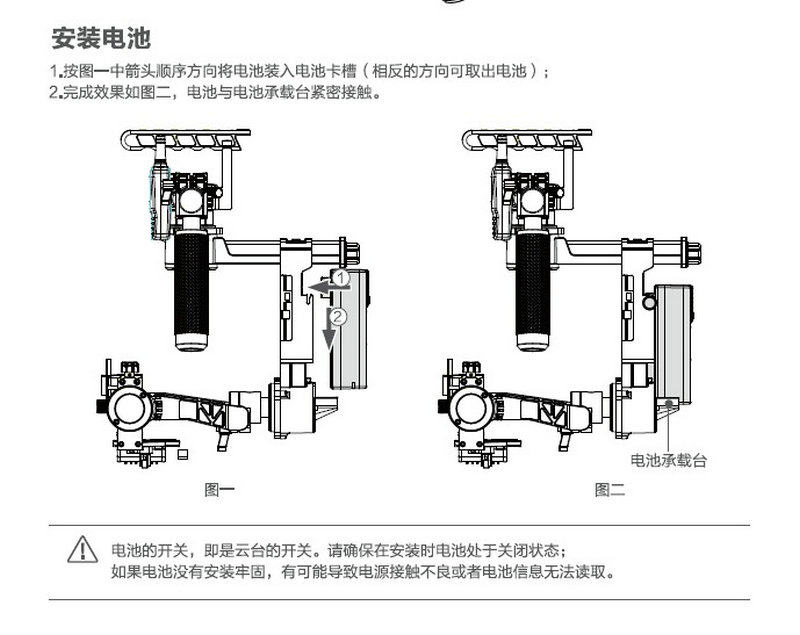 安装电池

1.按图一中箭头顺序方向将电池装入电池卡槽（相反的方向可取出电池）；
2.完成效果如图二，电池与电池承载台紧密接触。

1

2

图一

电池承载台

图二

电池的开关，即是云台的开关。请确保在安装时电池处于关闭状态；
如果电池没有安装牢固，有可能导致电源接触不良或者电池信息无法读取。