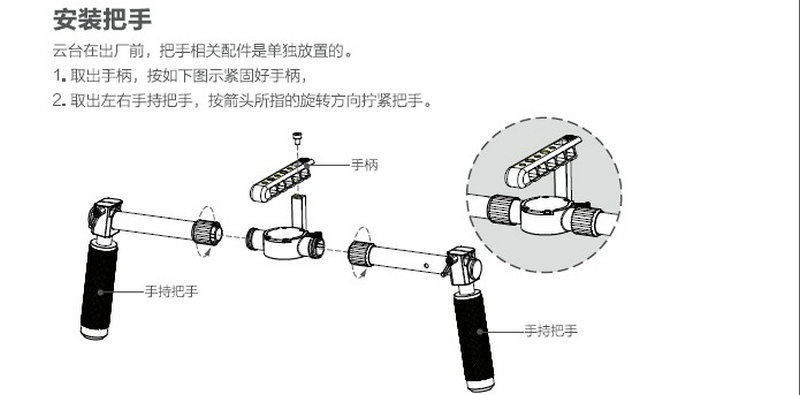 安装把手

云台在出厂前，把手相关配件是单独放置的。

1. 取出手柄，按如下图示紧固好手柄，

2. 取出左右手持把手，按箭头所指的旋转方向拧紧把手。

手柄

手持把手

手持把手