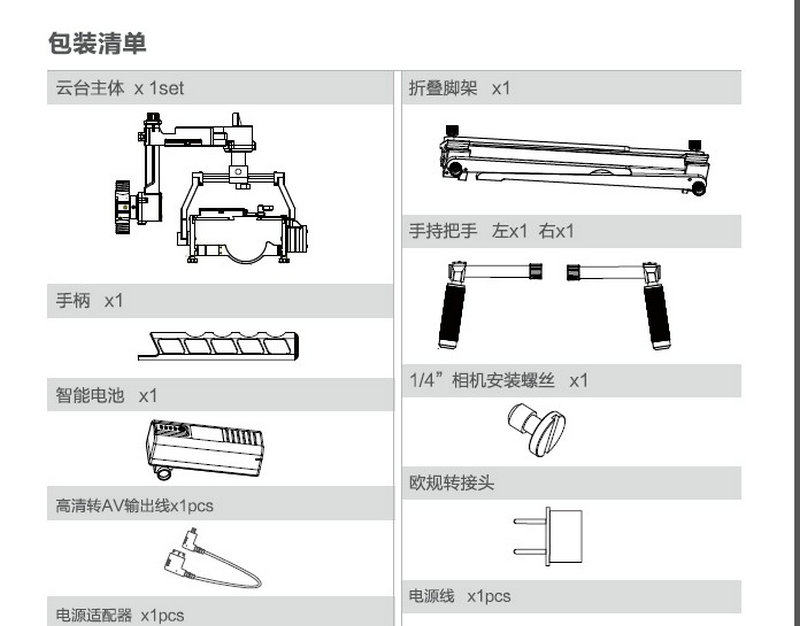 包装清单

云台主体 x 1set

手柄 x1

智能电池 x1

高清转AV输出线x1pcs

电源适配器 x1pcs

折叠脚架 x1

手持把手 左x1 右x1

1/4”相机安装螺丝 x1

欧规转接头

电源线 x1pcs