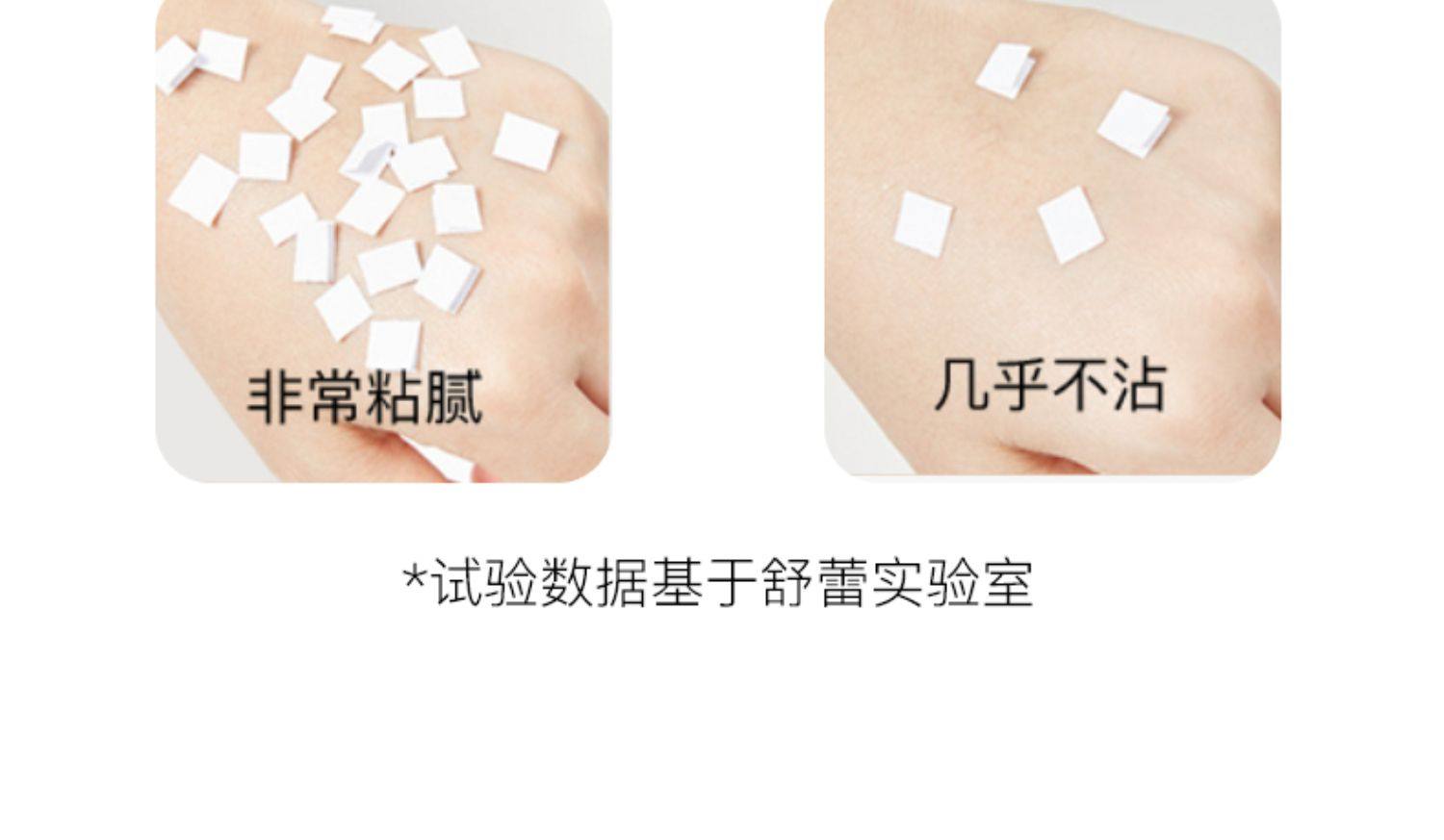 非常粘腻

几乎不沾

*试验数据基于舒蕾实验室