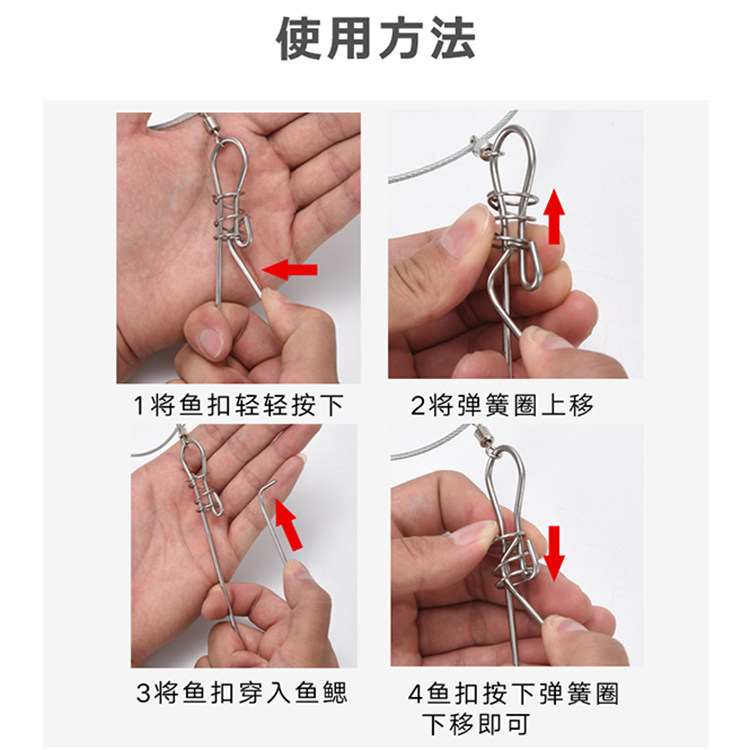 使用方法

1将鱼扣轻轻按下

2将弹簧圈上移

3将鱼扣穿入鱼鳃

4鱼扣按下弹簧圈下移即可