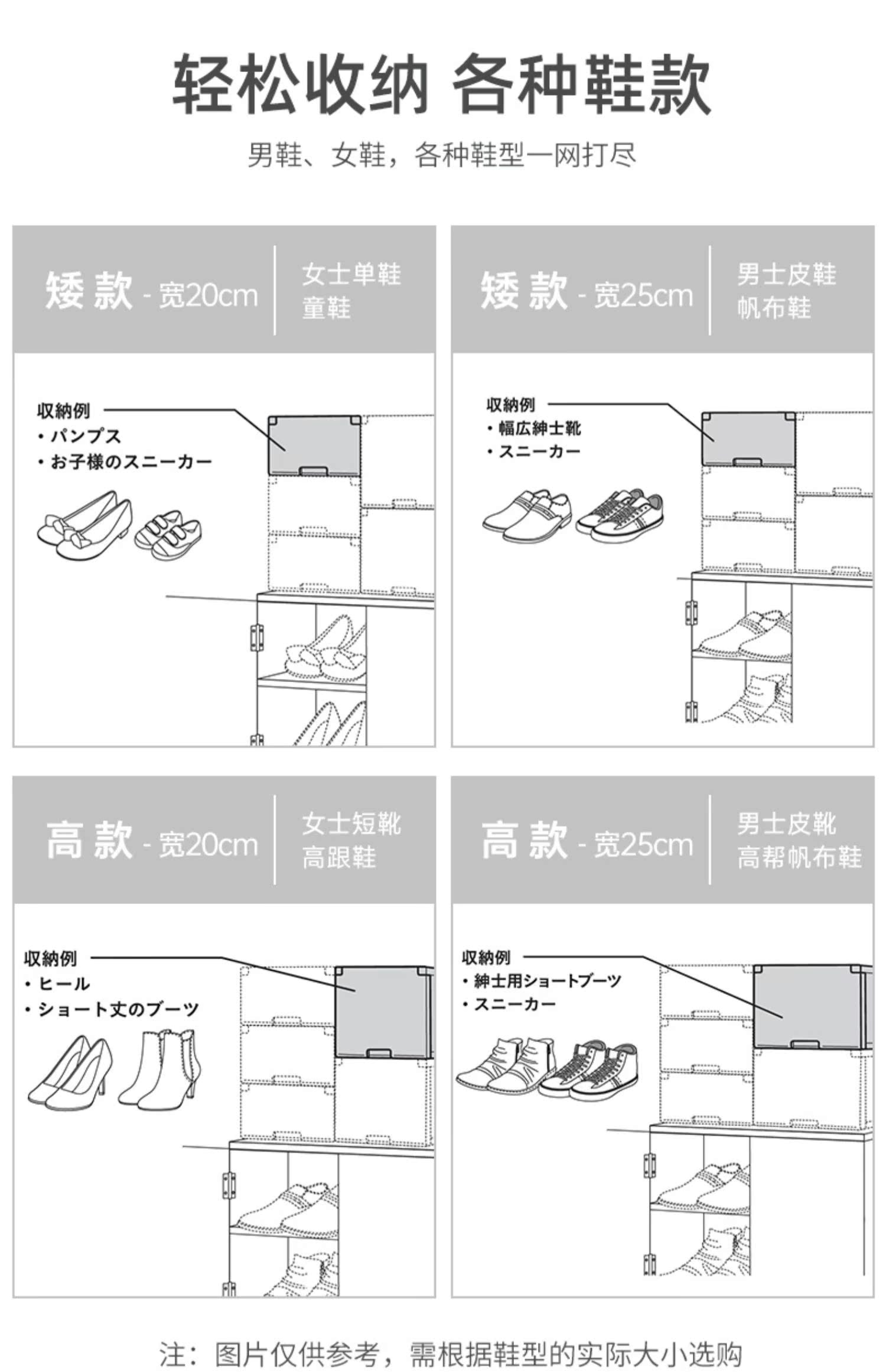 轻松收纳 各种鞋款

男鞋、女鞋，各种鞋型一网打尽

矮款 - 宽20cm

女士单鞋
童鞋

収納例
・パンプス
・お子様のスニーカー

矮款 - 宽25cm

男士皮鞋
帆布鞋

収納例
・幅広紳士靴
・スニーカー

高款 - 宽20cm

女士短靴
高跟鞋

収納例
・ヒール
・ショート丈のブーツ

高款 - 宽25cm

男士皮靴
高帮帆布鞋

収納例
・紳士用ショートブーツ
・スニーカー

注：图片仅供参考，需根据鞋型的实际大小选购