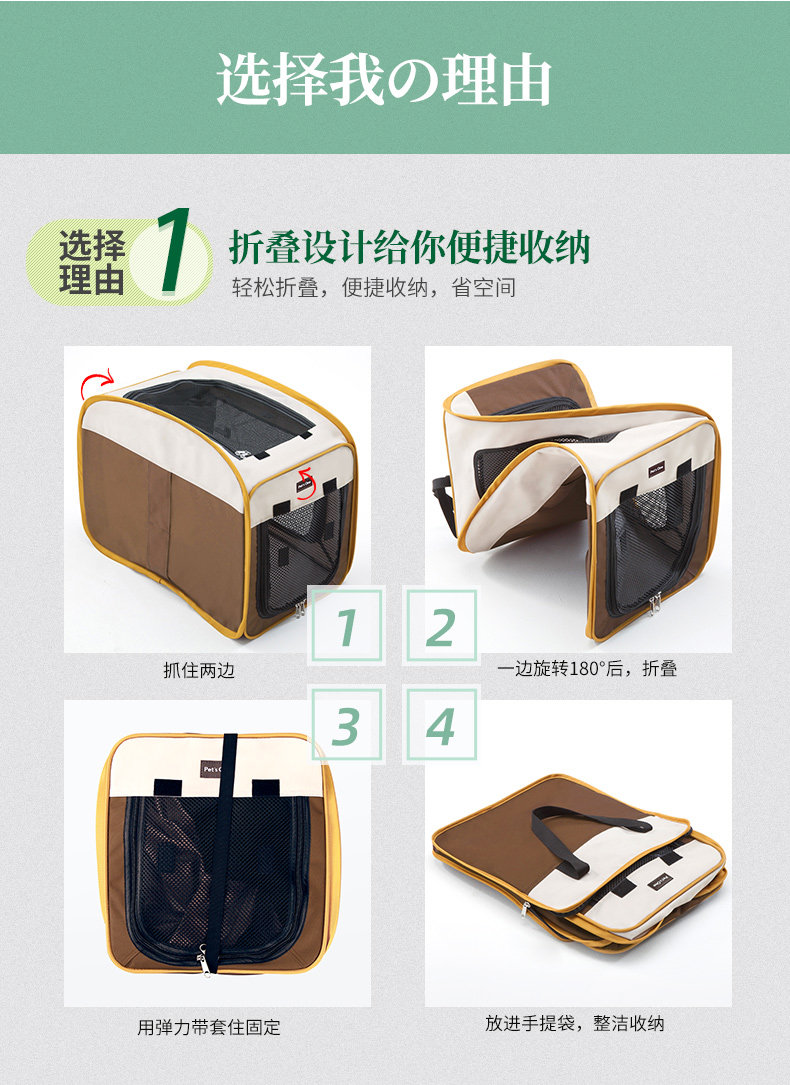 选择我の理由

选择理由 1

折叠设计给你便捷收纳

轻松折叠，便捷收纳，省空间

1

2

抓住两边

一边旋转180°后，折叠

3

4

用弹力带套住固定

放进手提袋，整洁收纳