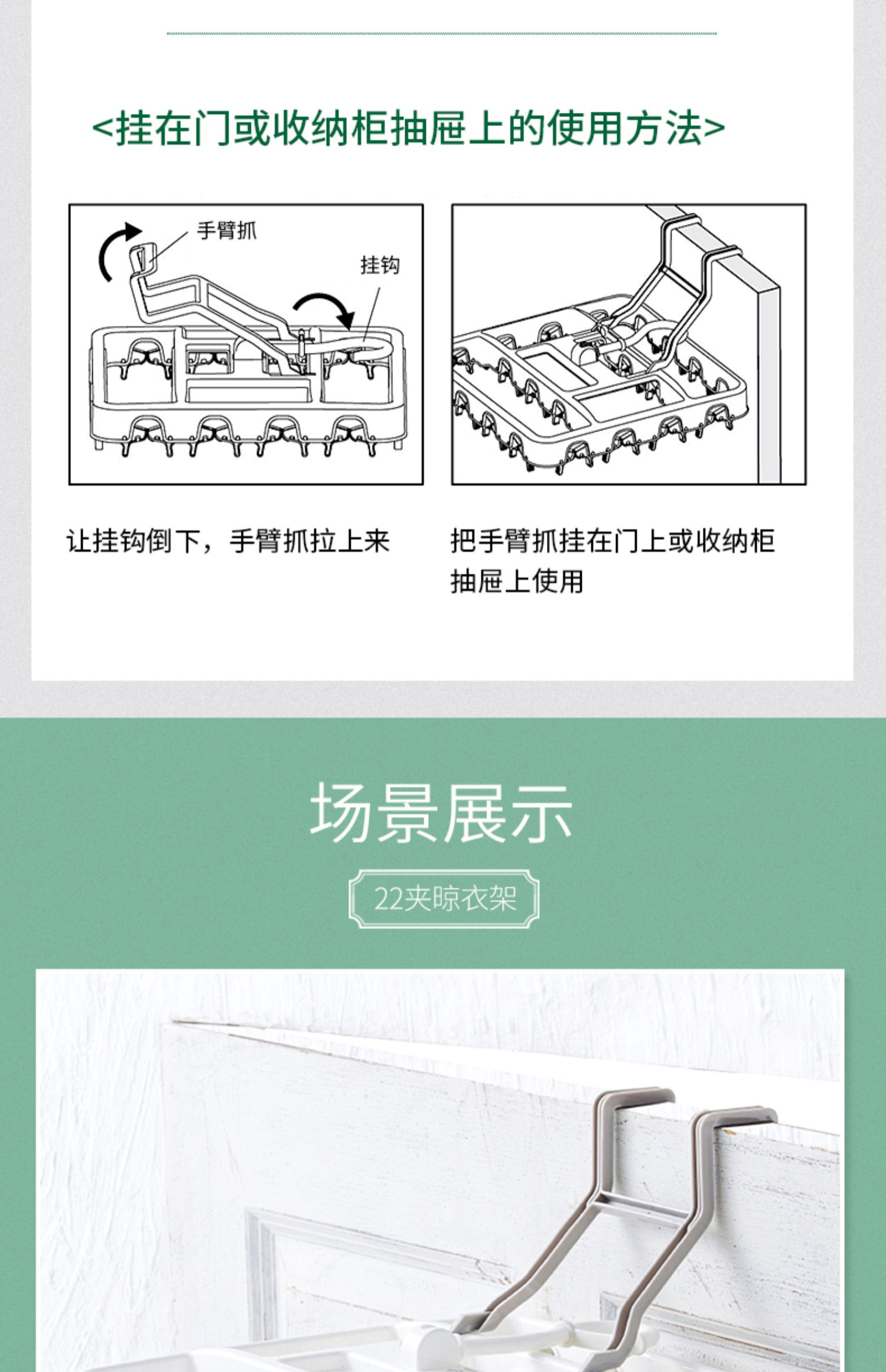 <挂在门或收纳柜抽屉上的使用方法>

手臂抓

挂钩

让挂钩倒下，手臂抓拉上来

把手臂抓挂在门上或收纳柜抽屉上使用

场景展示

22夹晾衣架