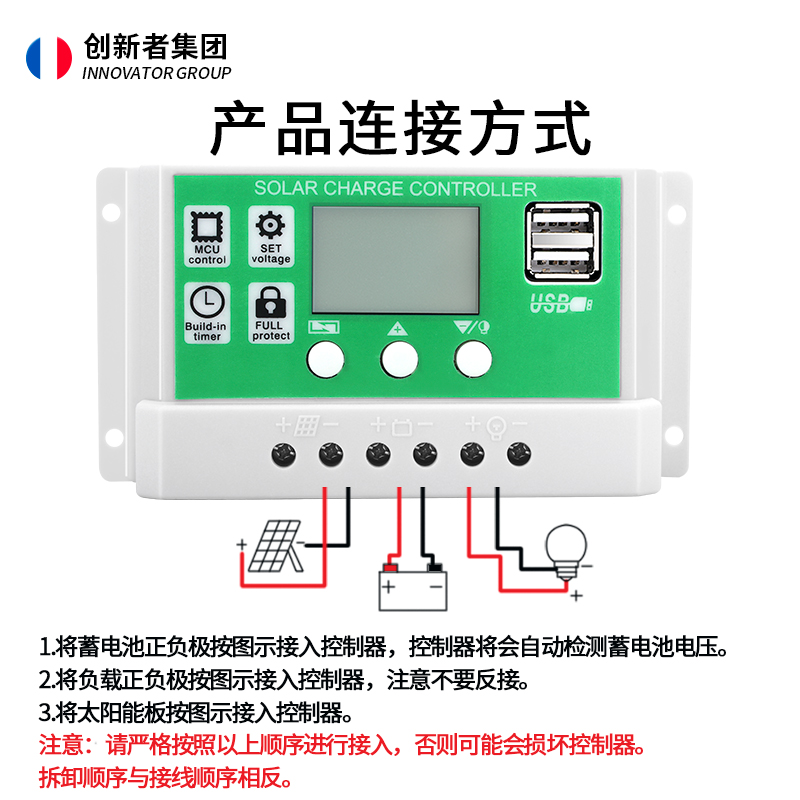 创新者集团
INNOVATOR GROUP

产品连接方式

SOLAR CHARGE CONTROLLER

MCU control

SET voltage

Build-in timer

FULL protect

USB

+ −
+ −
+ −

+ −
+ −
− +

1.将蓄电池正负极按图示接入控制器，控制器将会自动检测蓄电池电压。
2.将负载正负极按图示接入控制器，注意不要反接。
3.将太阳能板按图示接入控制器。
注意：请严格按照以上顺序进行接入，否则可能会损坏控制器。
拆卸顺序与接线顺序相反。