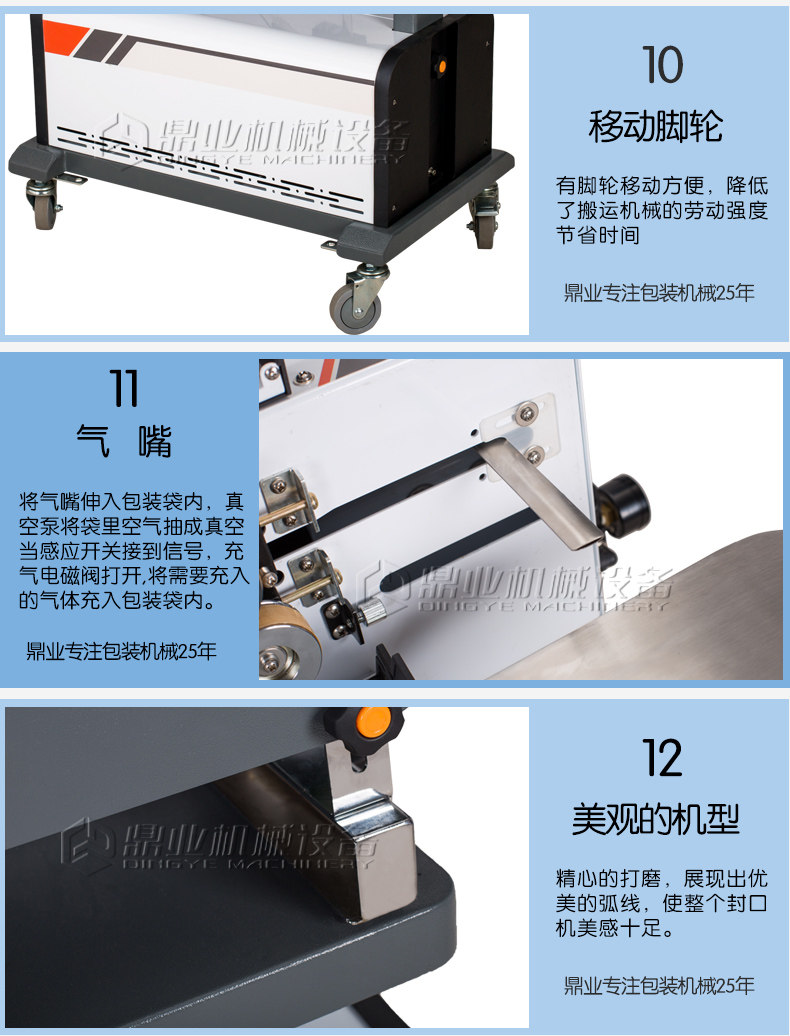 鼎业机械设备
DINGYE MACHINERY

10
移动脚轮

有脚轮移动方便，降低了搬运机械的劳动强度节省时间

鼎业专注包装机械25年

11
气 嘴

将气嘴伸入包装袋内，真空泵将袋里空气抽成真空当感应开关接到信号，充气电磁阀打开,将需要充入的气体充入包装袋内。

鼎业专注包装机械25年

鼎业机械设备
DINGYE MACHINERY

鼎业机械设备
DINGYE MACHINERY

12
美观的机型

精心的打磨，展现出优美的弧线，使整个封口机美感十足。

鼎业专注包装机械25年