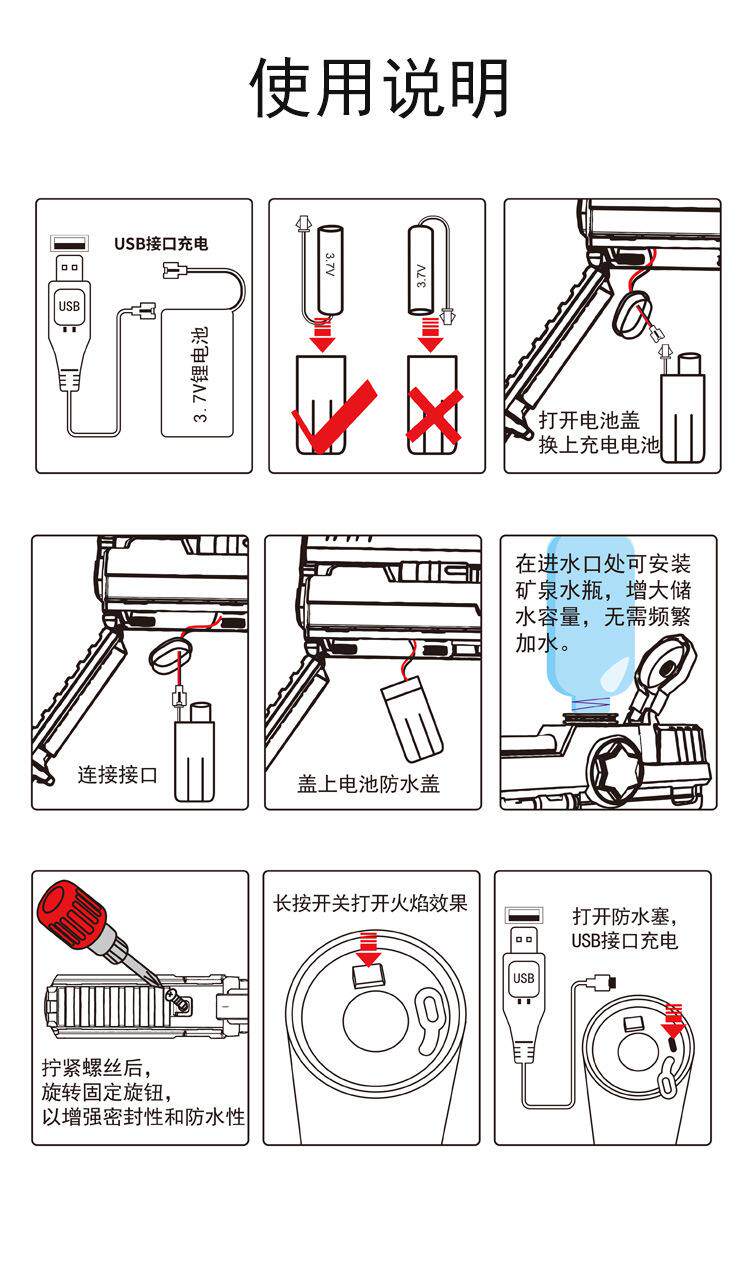 使用说明

USB接口充电

USB

3.7V锂电池

3.7V

3.7V

打开电池盖
换上充电电池

连接接口

盖上电池防水盖

在进水口处可安装矿泉水瓶，增大储水容量，无需频繁加水。

拧紧螺丝后，
旋转固定旋钮，
以增强密封性和防水性

长按开关打开火焰效果

打开防水塞，
USB接口充电

USB