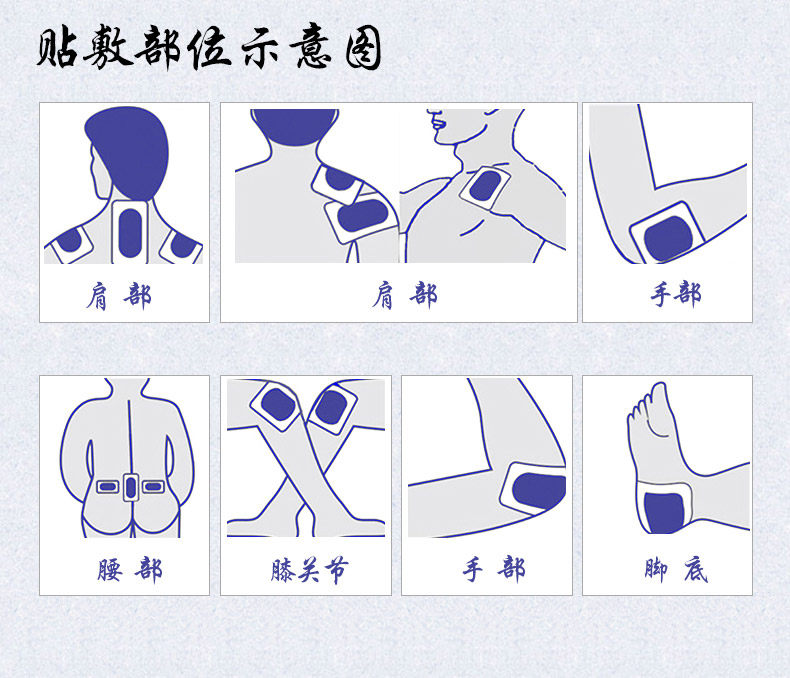 贴敷部位示意图

肩 部

肩 部

手部

腰 部

膝关节

手 部

脚 底