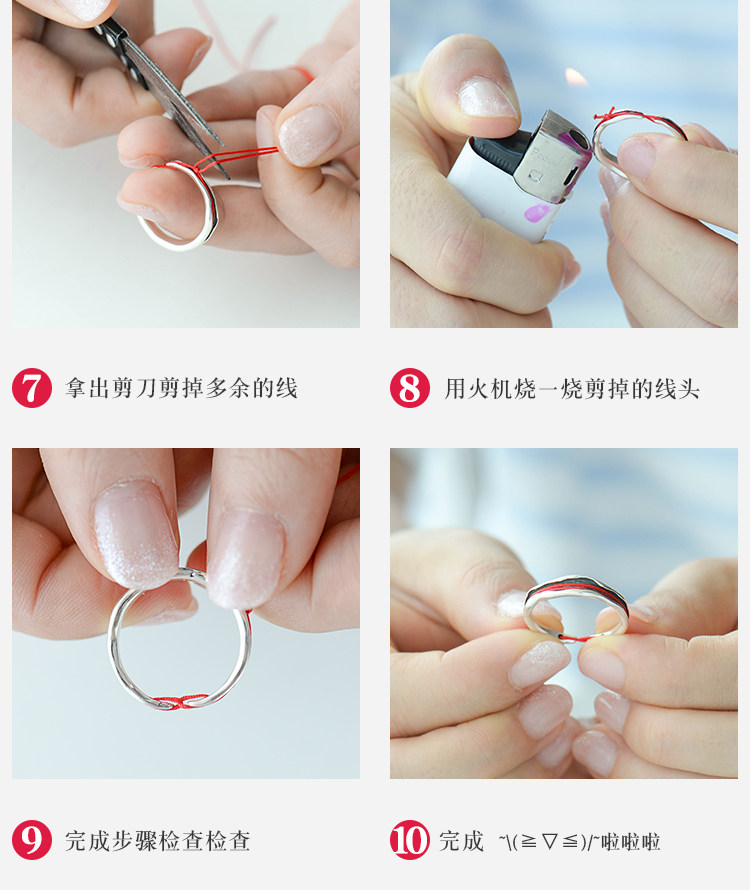 7 拿出剪刀剪掉多余的线

8 用火机烧一烧剪掉的线头

9 完成步骤检查检查

10 完成 ~\(≧▽≦)/~啦啦啦