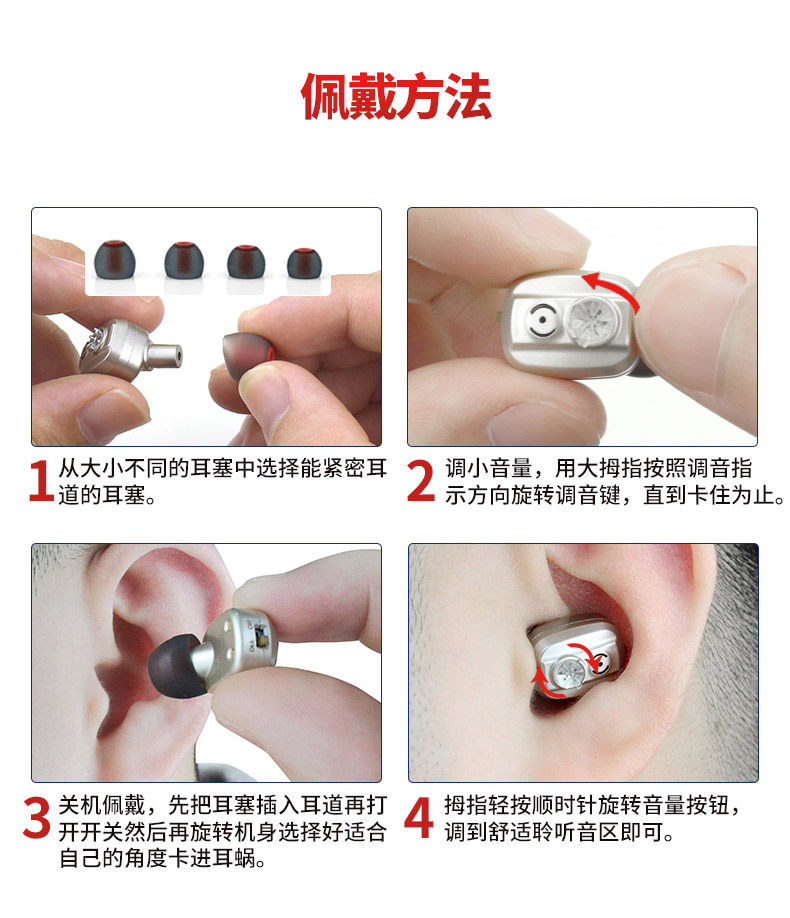 佩戴方法

1 从大小不同的耳塞中选择能紧密耳道的耳塞。

2 调小音量，用大拇指按照调音指示方向旋转调音键，直到卡住为止。

3 关机佩戴，先把耳塞插入耳道再打开开关然后再旋转机身选择好适合自己的角度卡进耳蜗。

4 拇指轻按顺时针旋转音量按钮，调到舒适聆听音区即可。