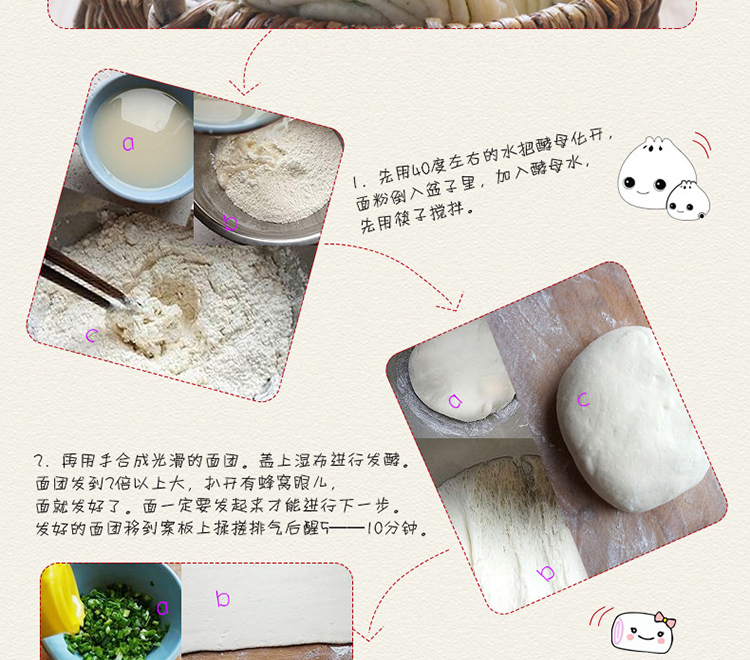 a

b

c

1. 先用40度左右的水把酵母化开，面粉倒入盆子里，加入酵母水，先用筷子搅拌。

a

c

b

2. 再用手合成光滑的面团。盖上湿布进行发酵。面团发到2倍以上大，扒开有蜂窝眼儿，面就发好了。面一定要发起来才能进行下一步。发好的面团移到案板上揉搓排气后醒5——10分钟。

a

b