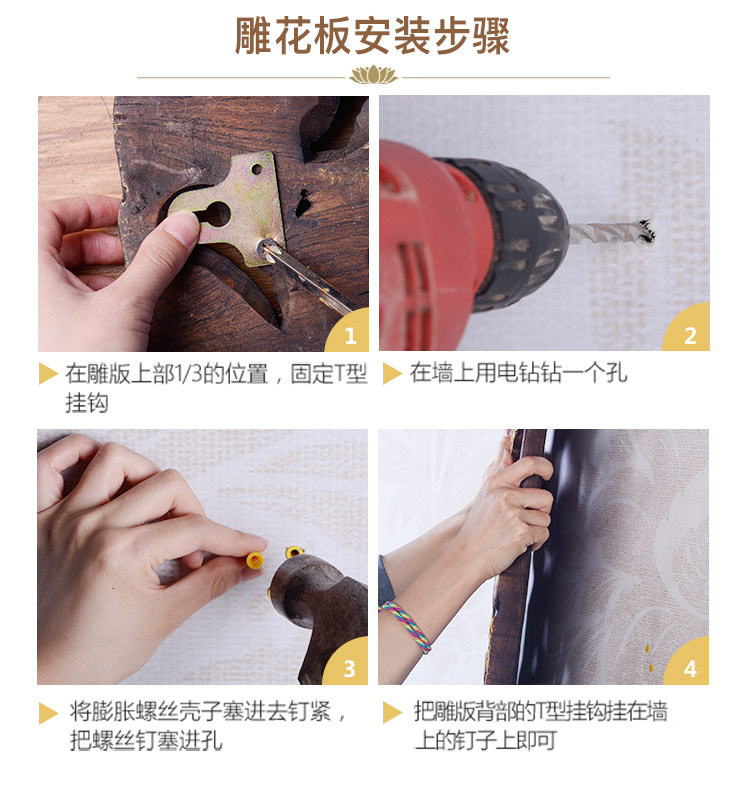 雕花板安装步骤

1

在雕版上部1/3的位置，固定T型挂钩

2

在墙上用电钻钻一个孔

3

将膨胀螺丝壳子塞进去钉紧，把螺丝钉塞进孔

4

把雕版背部的T型挂钩挂在墙上的钉子上即可