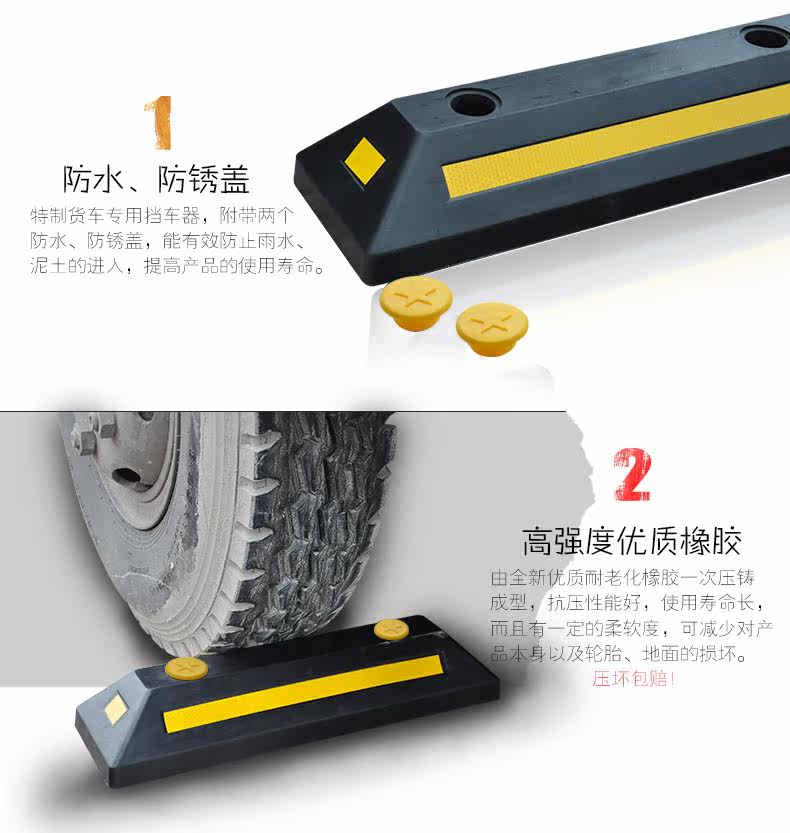 1

防水、防锈盖

特制货车专用挡车器，附带两个防水、防锈盖，能有效防止雨水、泥土的进入，提高产品的使用寿命。

2

高强度优质橡胶

由全新优质耐老化橡胶一次压铸成型，抗压性能好，使用寿命长，而且有一定的柔软度，可减少对产品本身以及轮胎、地面的损坏。

压坏包赔!