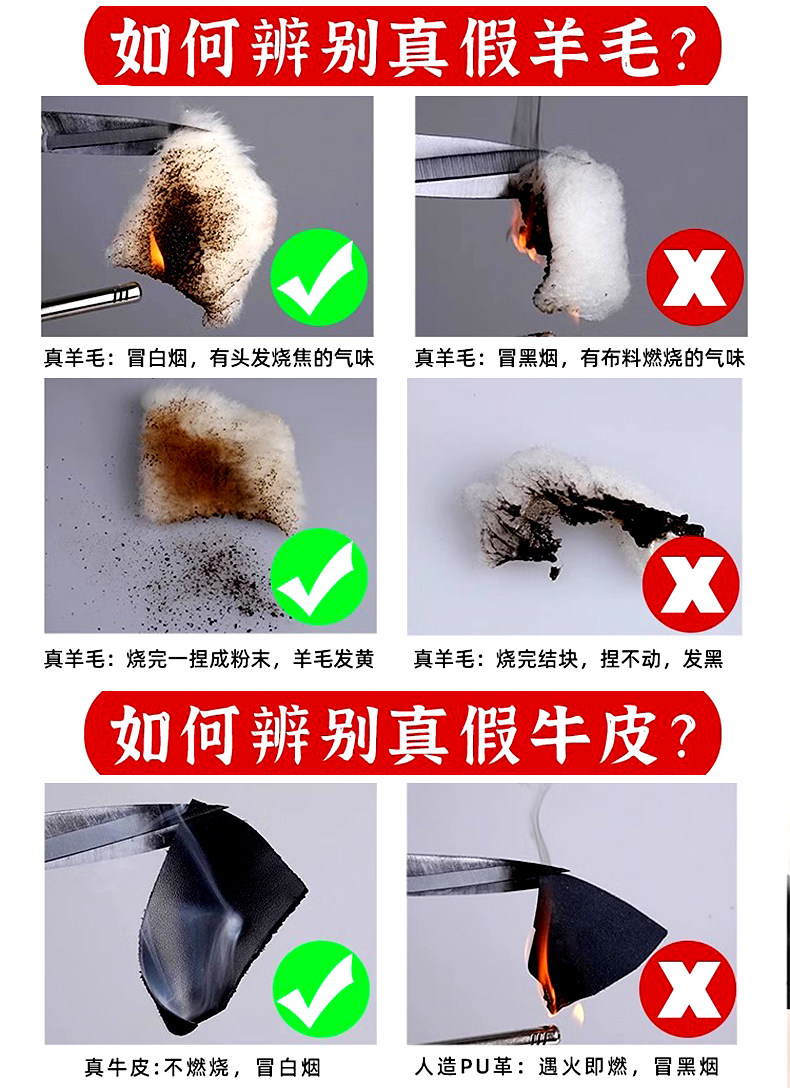 如何辨别真假羊毛？

真羊毛：冒白烟，有头发烧焦的气味

真羊毛：冒黑烟，有布料燃烧的气味

真羊毛：烧完一捏成粉末，羊毛发黄

真羊毛：烧完结块，捏不动，发黑

如何辨别真假牛皮？

真牛皮:不燃烧，冒白烟

人造PU革：遇火即燃，冒黑烟