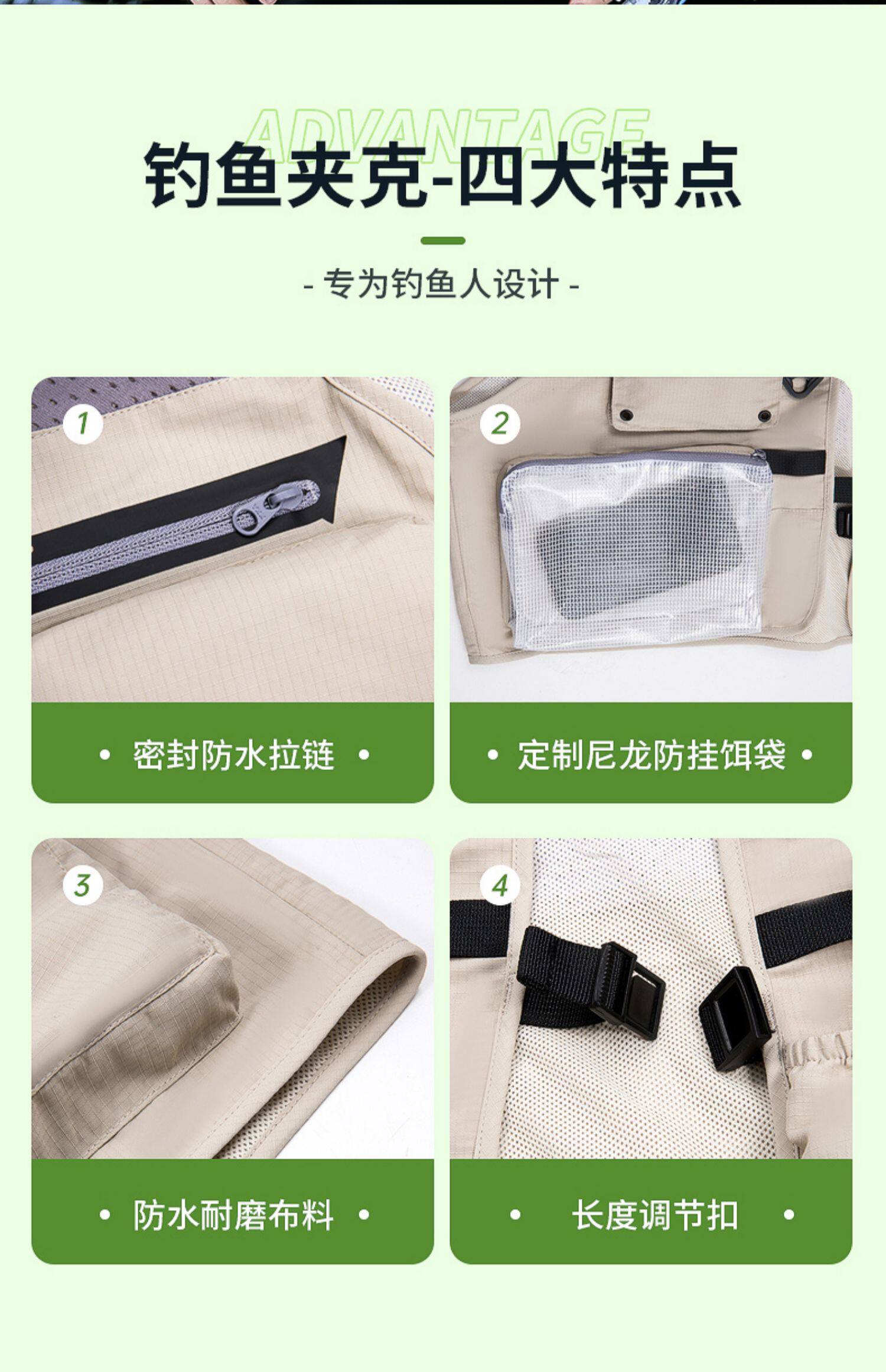 ADVANTAGE

钓鱼夹克-四大特点

- 专为钓鱼人设计 -

1

• 密封防水拉链 •

2

• 定制尼龙防挂饵袋 •

3

• 防水耐磨布料 •

4

• 长度调节扣 •