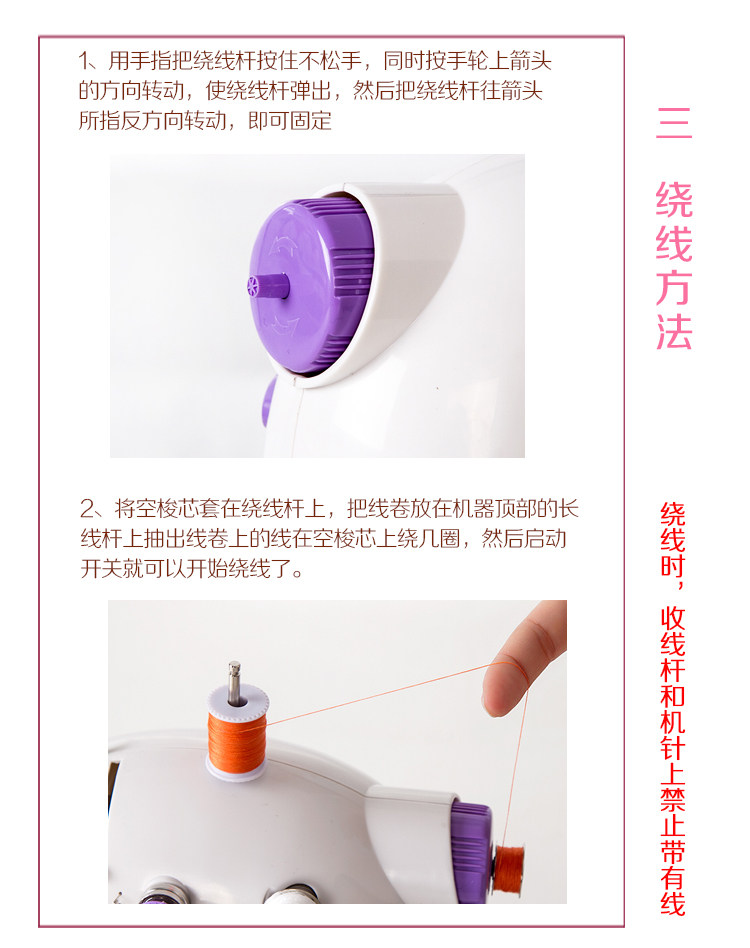 1、用手指把绕线杆按住不松手，同时按手轮上箭头的方向转动，使绕线杆弹出，然后把绕线杆往箭头所指反方向转动，即可固定

2、将空梭芯套在绕线杆上，把线卷放在机器顶部的长线杆上抽出线卷上的线在空梭芯上绕几圈，然后启动开关就可以开始绕线了。

三

绕线方法

绕线时，收线杆和机针上禁止带有线