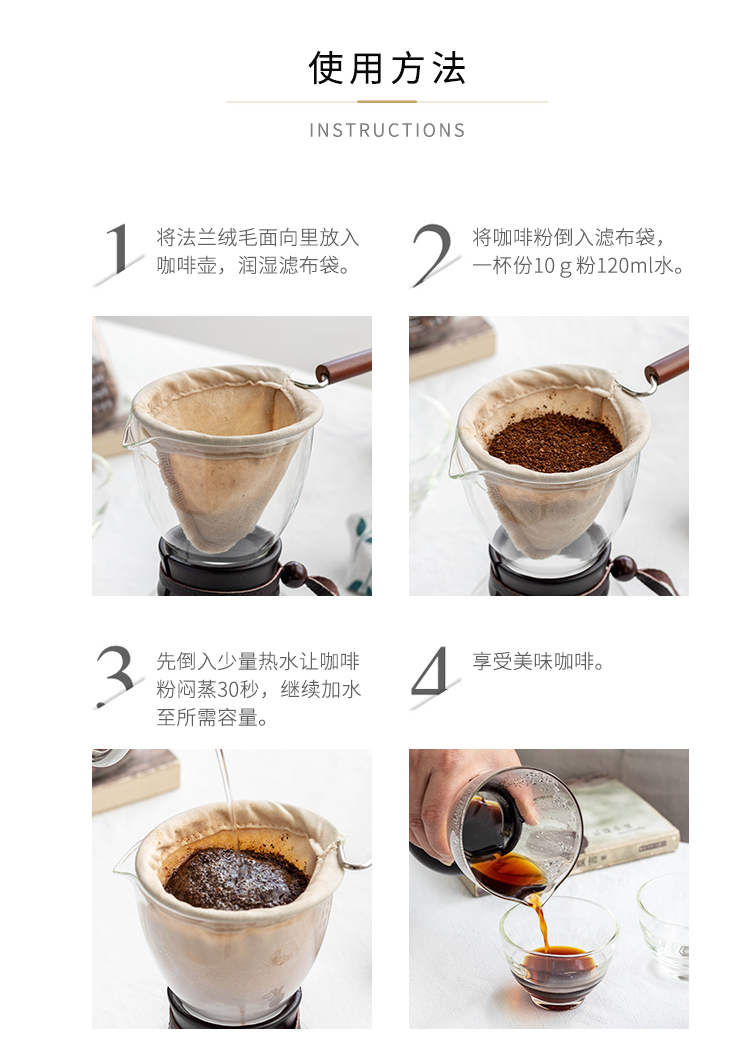 使用方法

INSTRUCTIONS

1 将法兰绒毛面向里放入咖啡壶，润湿滤布袋。

2 将咖啡粉倒入滤布袋，一杯份10 g 粉120ml水。

3 先倒入少量热水让咖啡粉闷蒸30秒，继续加水至所需容量。

4 享受美味咖啡。